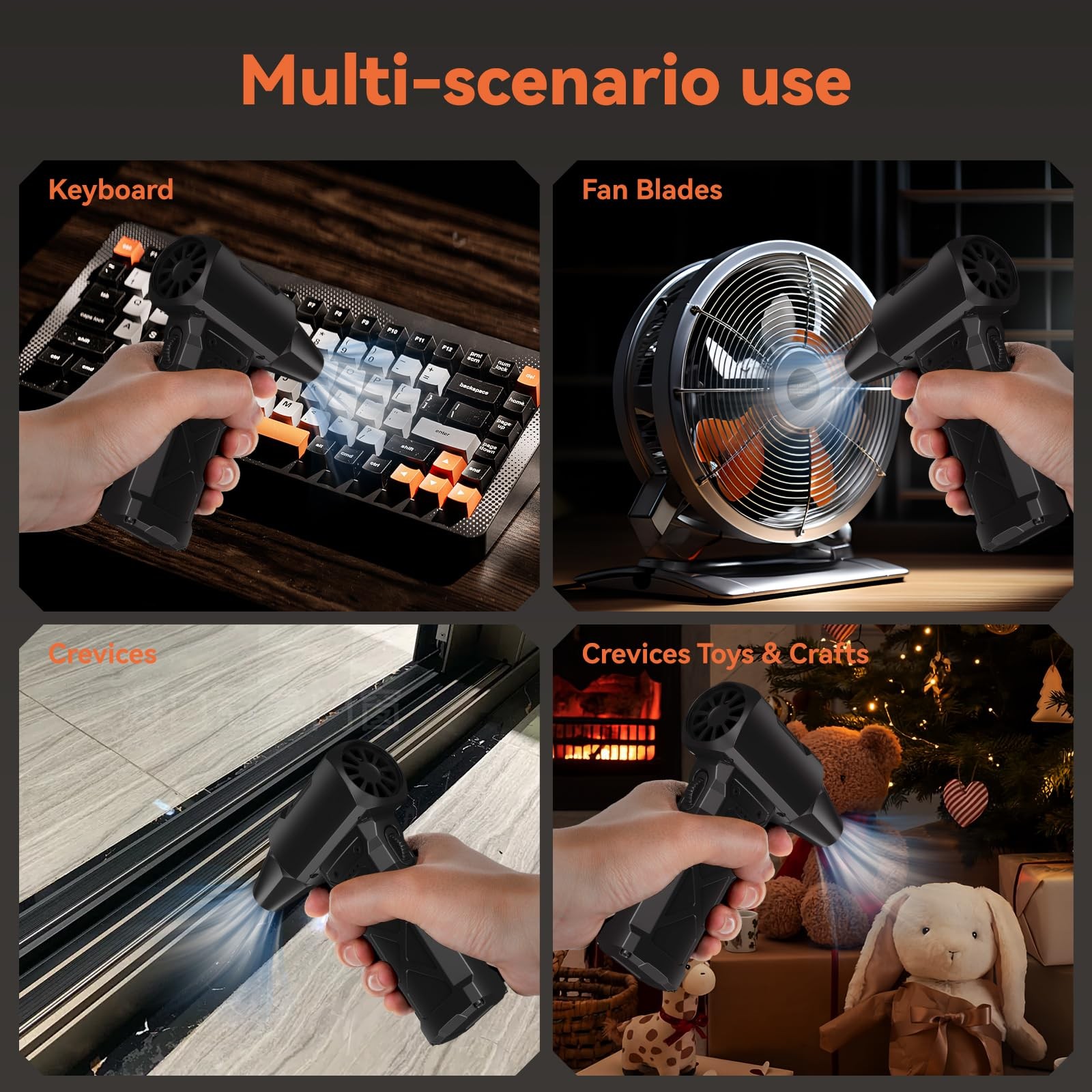 Multi-scenario use

Keyboard

Fan Blades

Crevices

Crevices Toys & Crafts