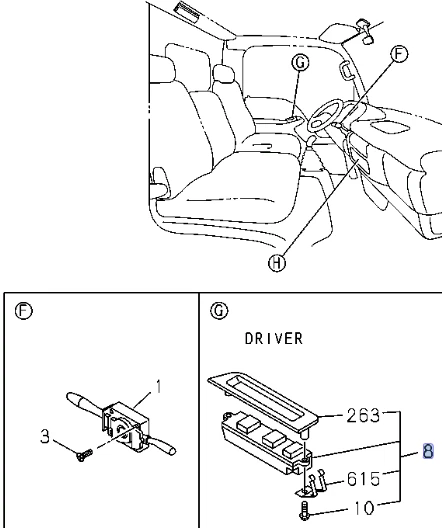 G
F
H

F
1
3

G
DRIVER
263
8
615
10