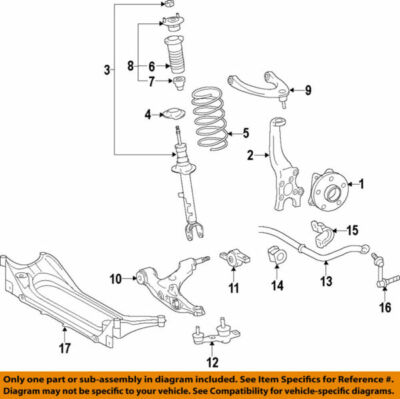 3
8
6
7
9
4
5
2
1
15
10
11
14
13
16
17
12

Only one part or sub-assembly in diagram included. See Item Specifics for Reference #.
Diagram may not be specific to your vehicle. See Compatibility for vehicle-specific diagrams.