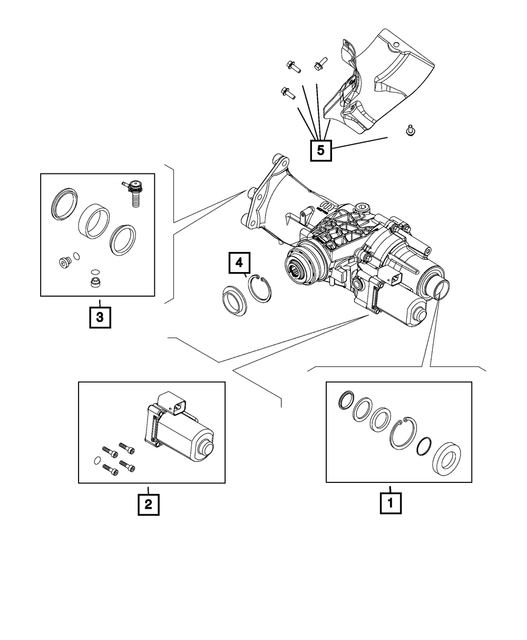 5

3

4

2

1