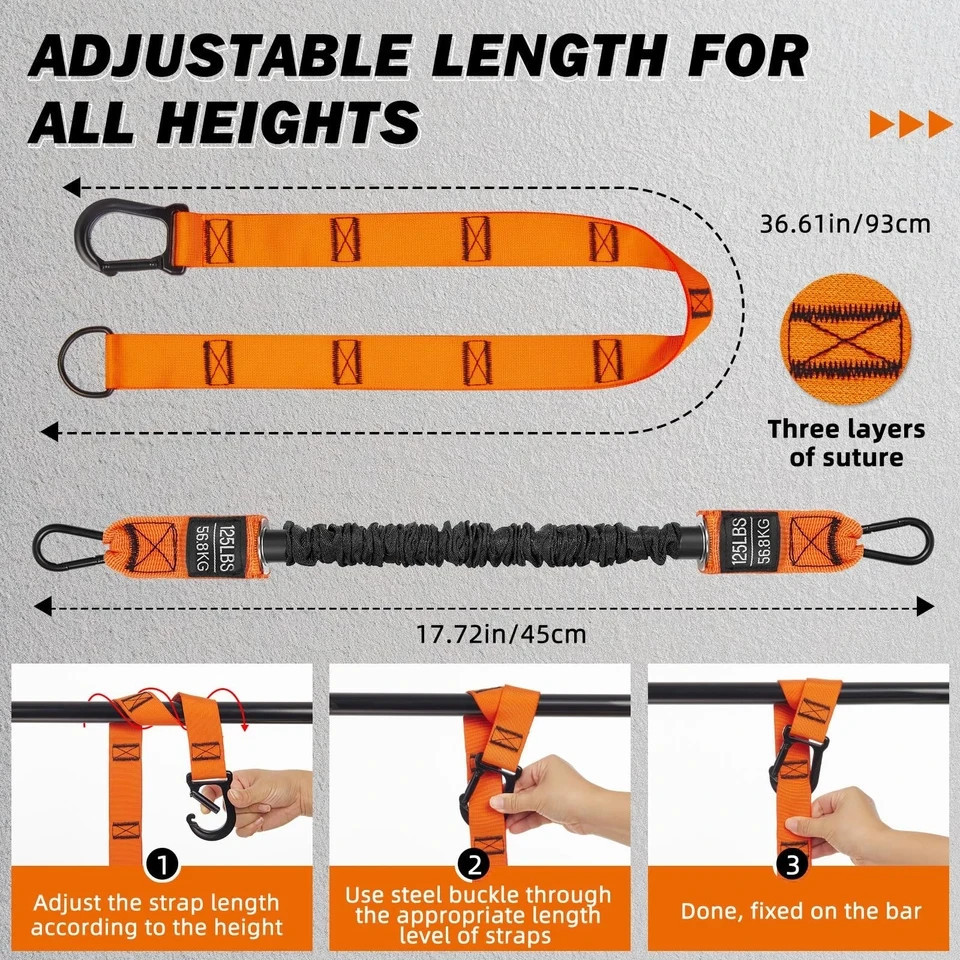 ADJUSTABLE LENGTH FOR ALL HEIGHTS

36.61in/93cm

Three layers of suture

125LBS 56.8KG

125LBS 56.8KG

17.72in/45cm

1
Adjust the strap length according to the height

2
Use steel buckle through the appropriate length level of straps

3
Done, fixed on the bar