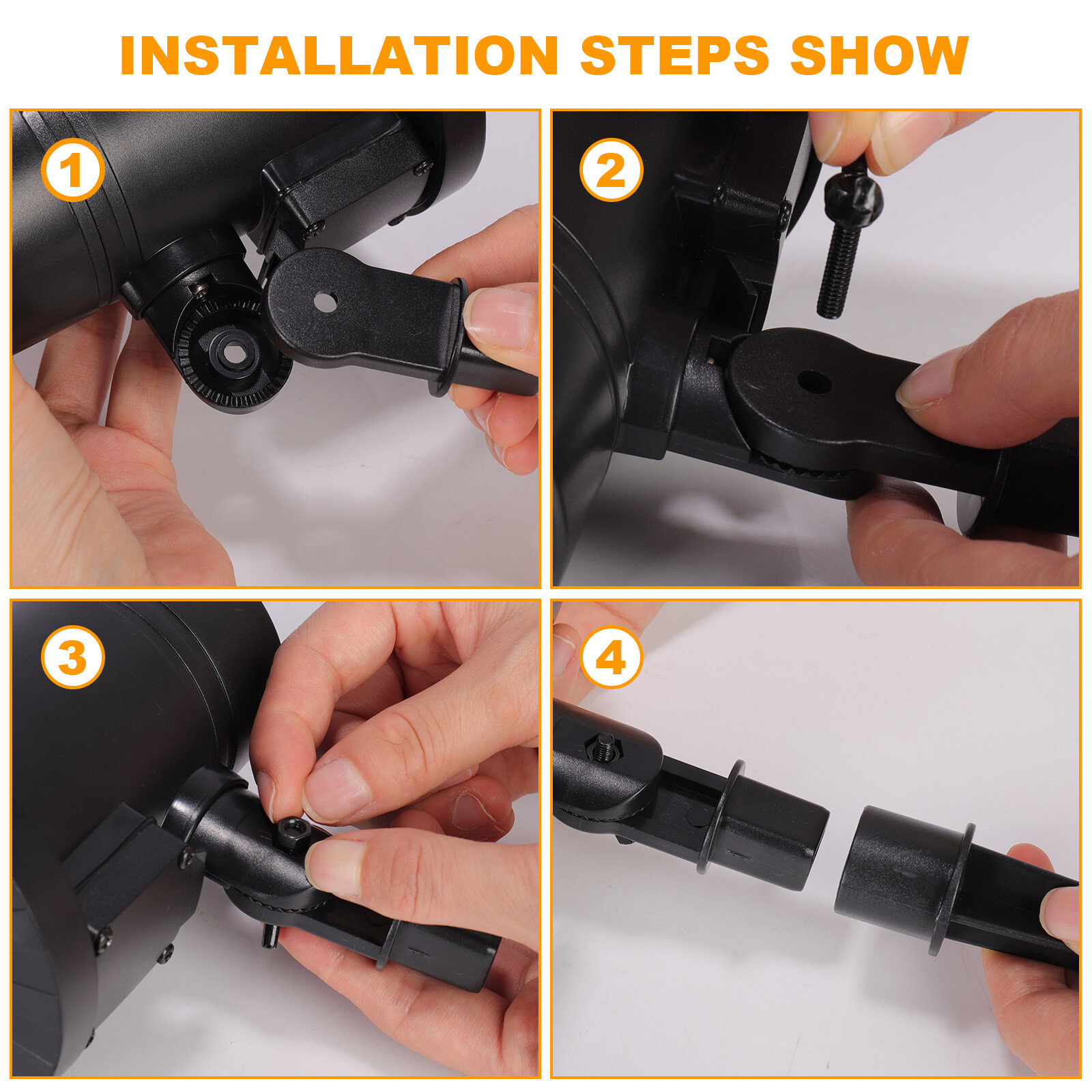 INSTALLATION STEPS SHOW

1

2

3

4