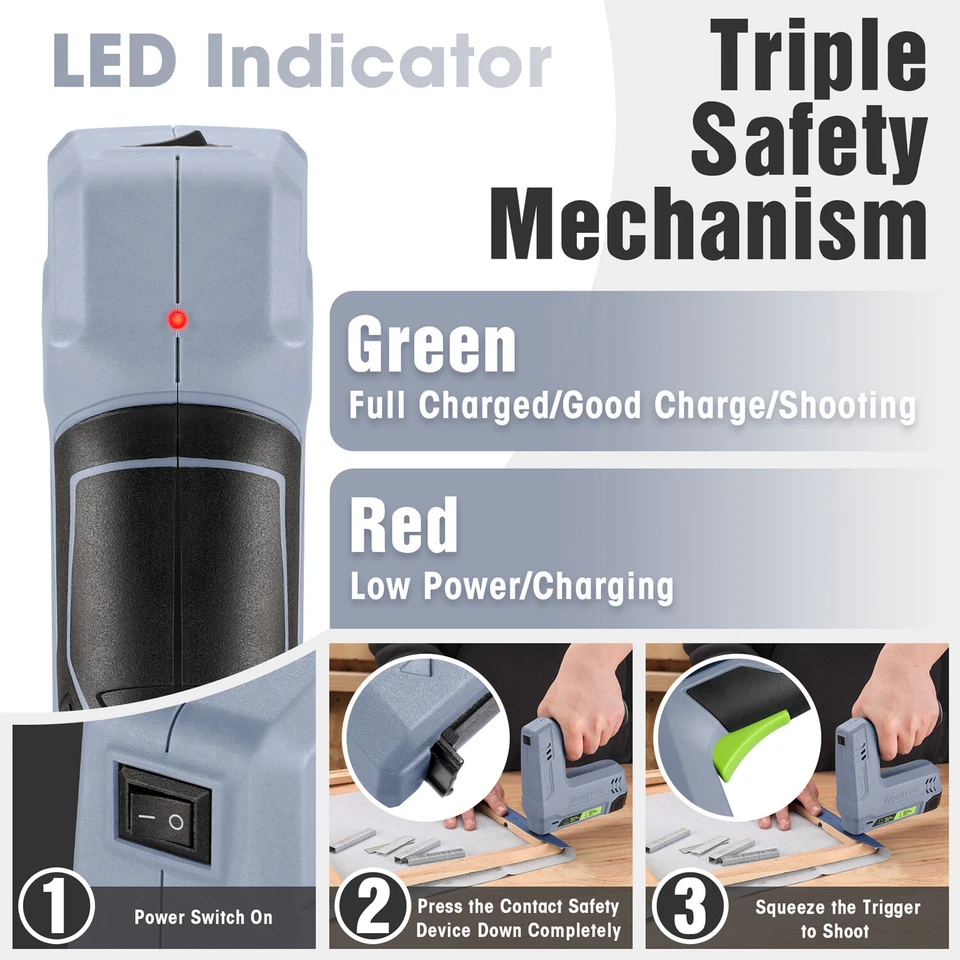 LED Indicator

Triple Safety Mechanism

Green
Full Charged/Good Charge/Shooting

Red
Low Power/Charging

1 Power Switch On

2 Press the Contact Safety Device Down Completely

3 Squeeze the Trigger to Shoot