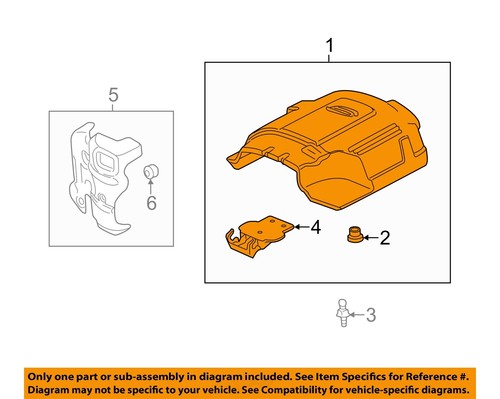 1
5
6
4
2
3

Only one part or sub-assembly in diagram included. See Item Specifics for Reference #.
Diagram may not be specific to your vehicle. See Compatibility for vehicle-specific diagrams.