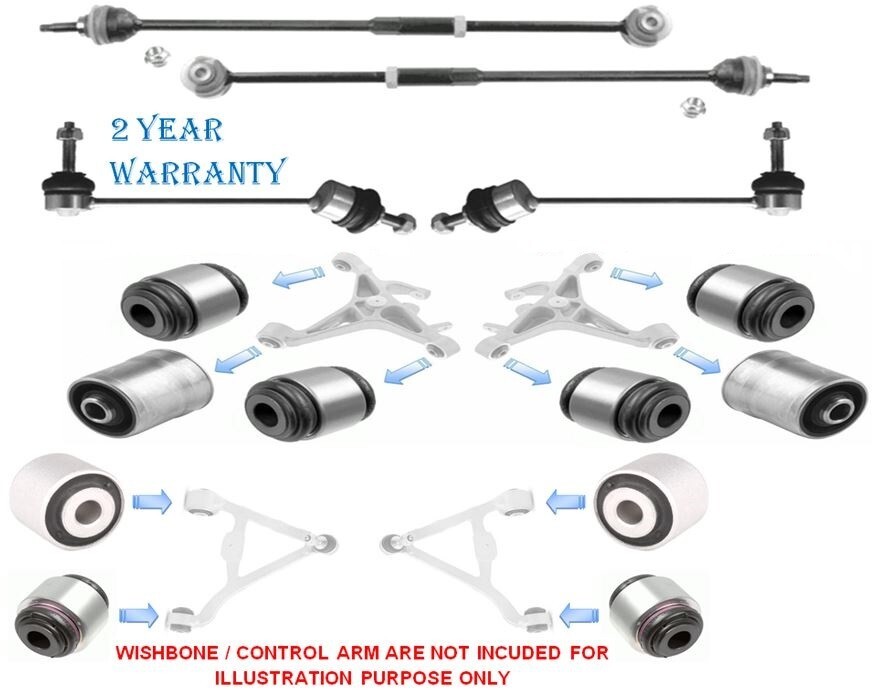 2 YEAR WARRANTY

WISHBONE / CONTROL ARM ARE NOT INCUDED FOR ILLUSTRATION PURPOSE ONLY