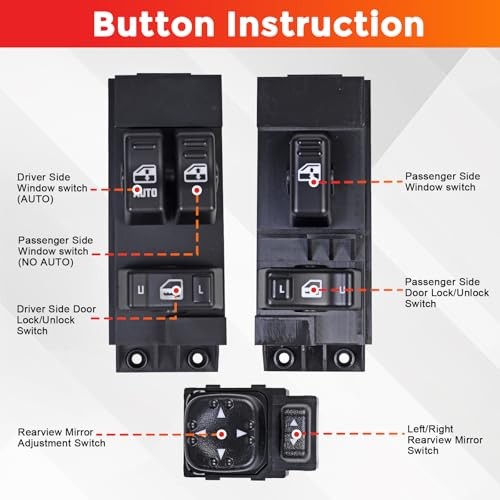 Button Instruction

Driver Side Window switch (AUTO)

AUTO

Passenger Side Window switch (NO AUTO)

U

L

Driver Side Door Lock/Unlock Switch

Passenger Side Window switch

L

U

Passenger Side Door Lock/Unlock Switch

Rearview Mirror Adjustment Switch

Left/Right Rearview Mirror Switch