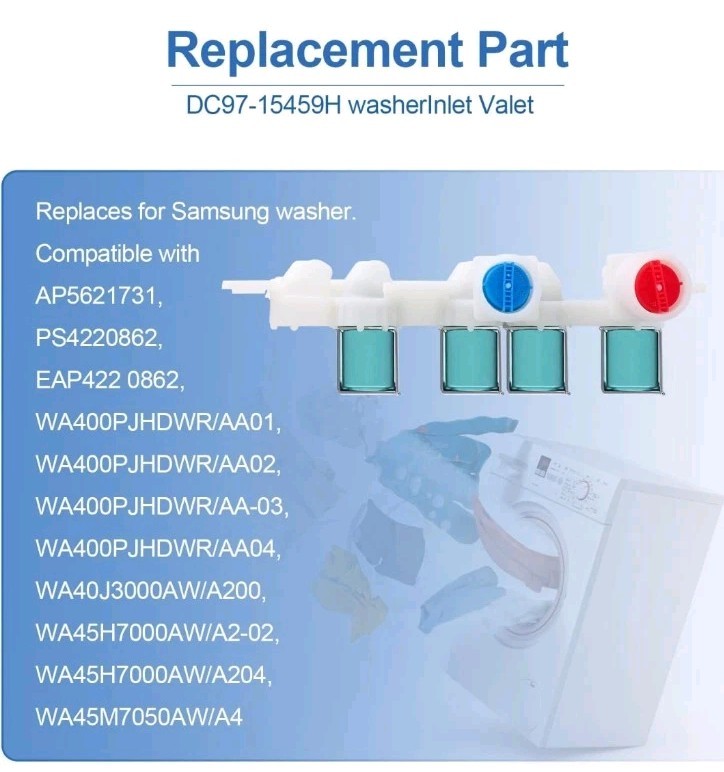 Replacement Part

DC97-15459H washerInlet Valet

Replaces for Samsung washer.
Compatible with
AP5621731,
PS4220862,
EAP422 0862,
WA400PJHDWR/AA01,
WA400PJHDWR/AA02,
WA400PJHDWR/AA-03,
WA400PJHDWR/AA04,
WA40J3000AW/A200,
WA45H7000AW/A2-02,
WA45H7000AW/A204,
WA45M7050AW/A4