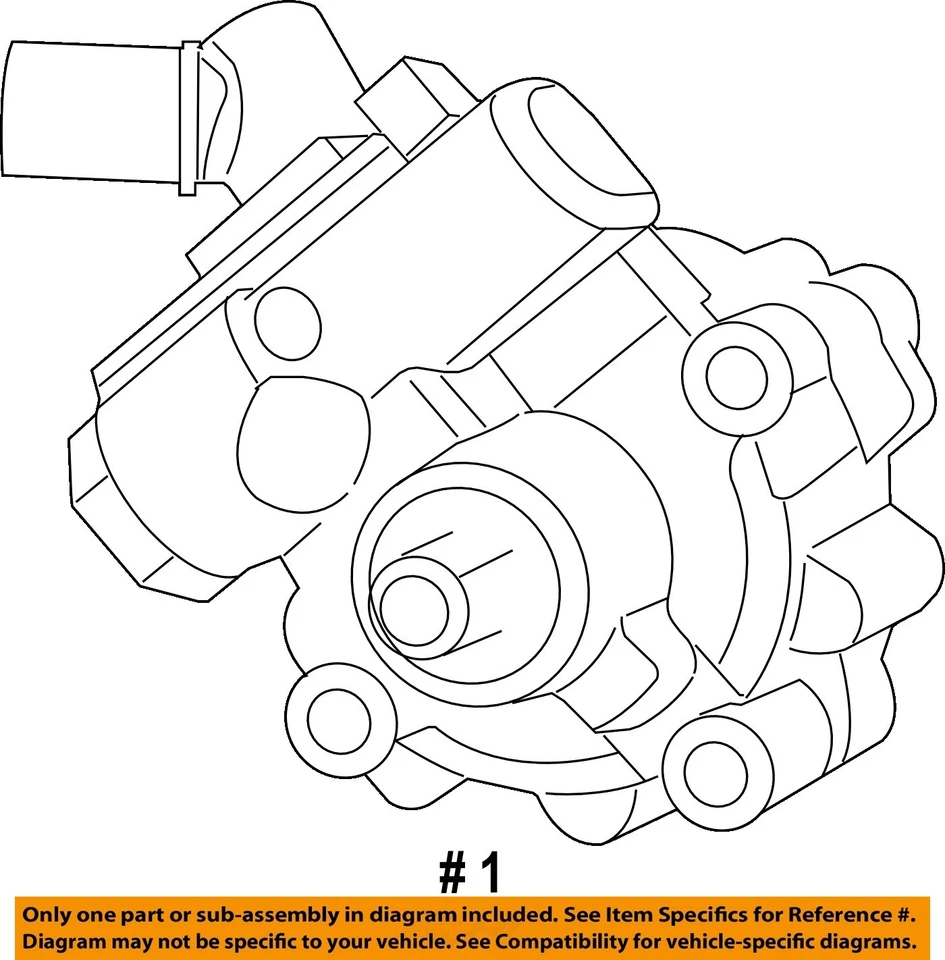 # 1

Only one part or sub-assembly in diagram included. See Item Specifics for Reference #.
Diagram may not be specific to your vehicle. See Compatibility for vehicle-specific diagrams.