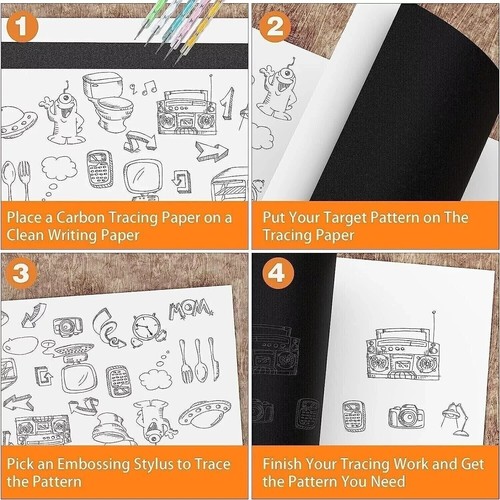 1

Place a Carbon Tracing Paper on a Clean Writing Paper

2

Put Your Target Pattern on The Tracing Paper

3

MOM

Pick an Embossing Stylus to Trace the Pattern

4

Finish Your Tracing Work and Get the Pattern You Need