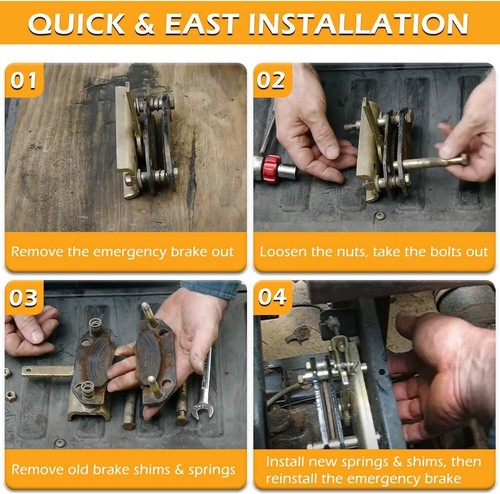 QUICK & EAST INSTALLATION

01

Remove the emergency brake out

02

Loosen the nuts, take the bolts out

03

Remove old brake shims & springs

04

Install new springs & shims, then reinstall the emergency brake