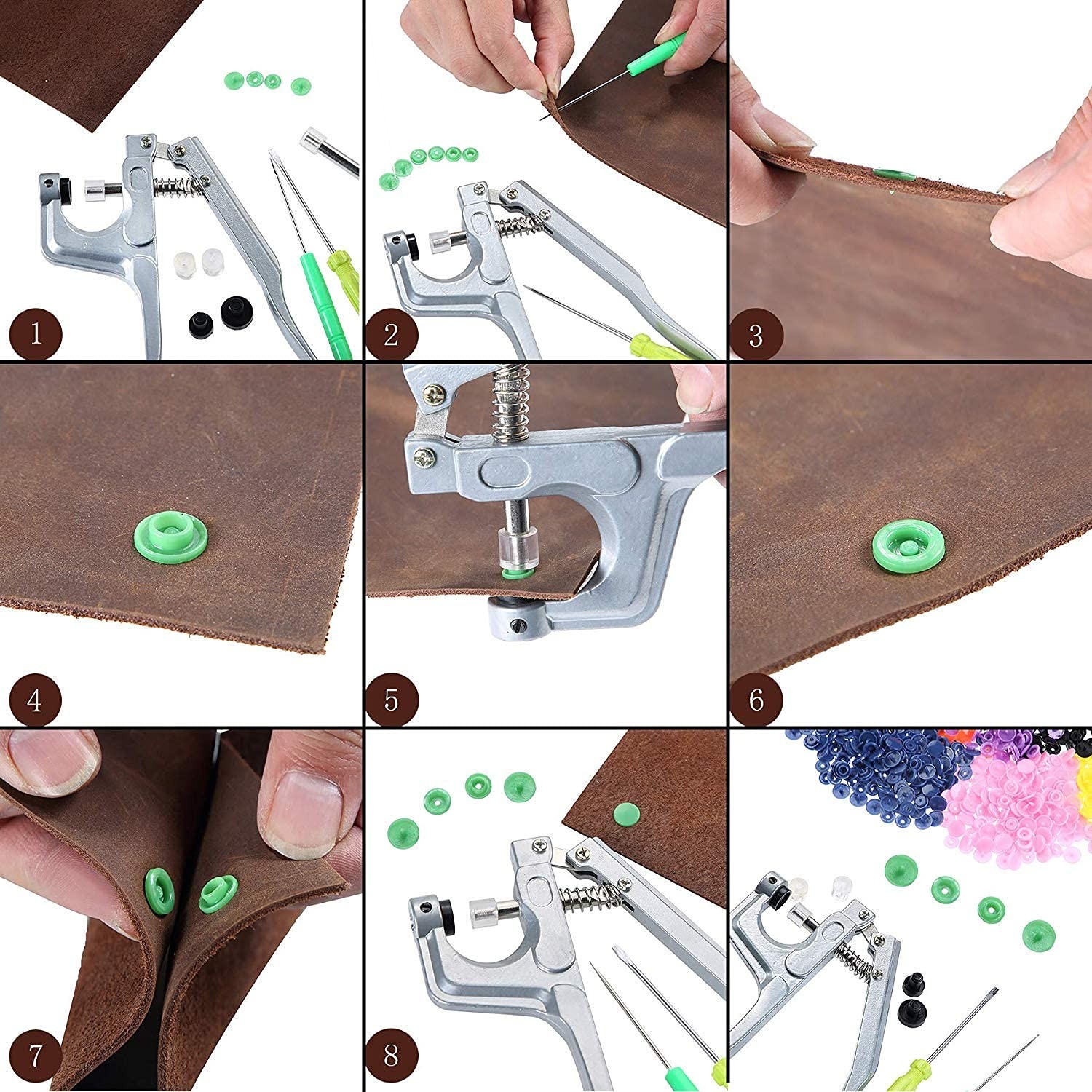 1
2
3
4
5
6
7
8