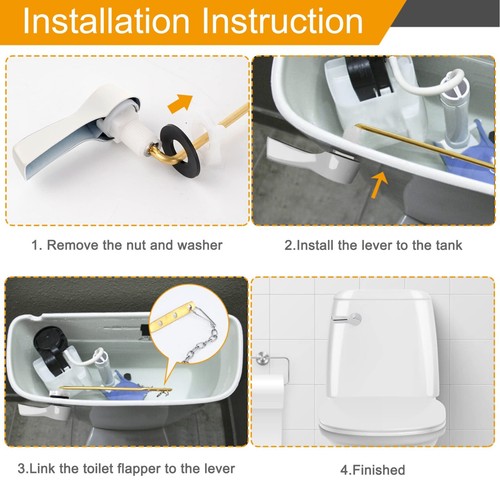 Installation Instruction

1. Remove the nut and washer

2.Install the lever to the tank

3.Link the toilet flapper to the lever

4.Finished