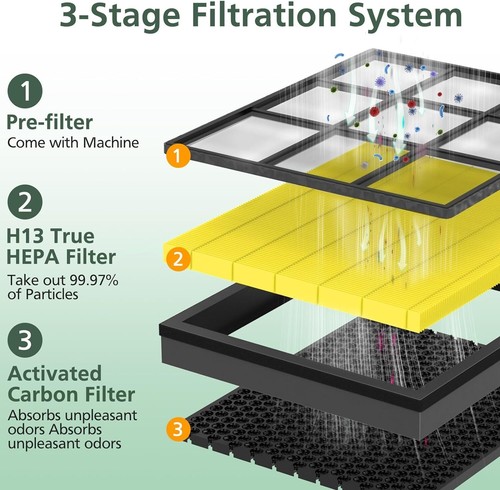 3-Stage Filtration System

1
Pre-filter
Come with Machine

2
H13 True HEPA Filter
Take out 99.97% of Particles

3
Activated Carbon Filter
Absorbs unpleasant odors Absorbs unpleasant odors

1

2

3