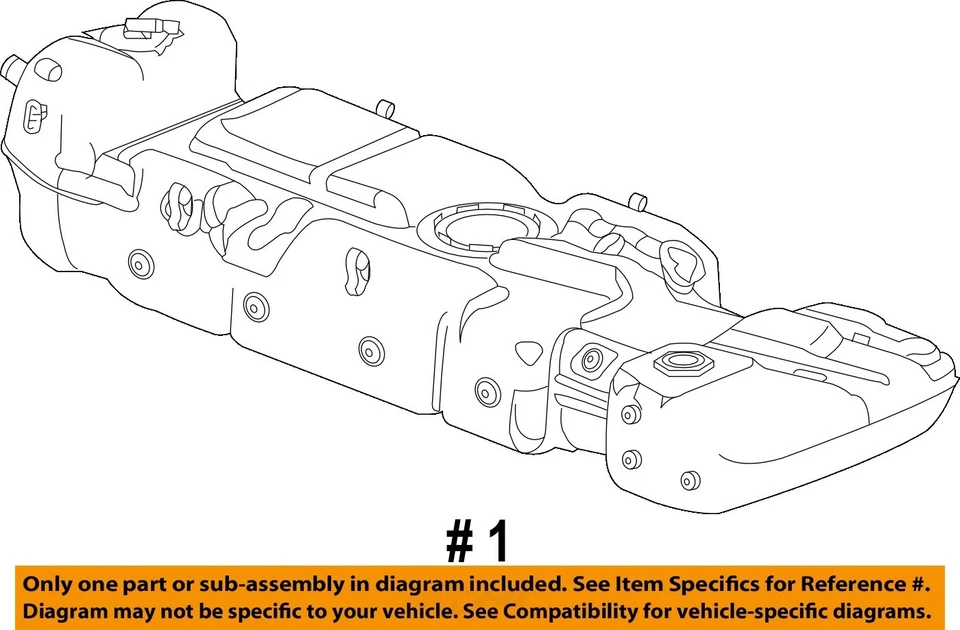 # 1

Only one part or sub-assembly in diagram included. See Item Specifics for Reference #. Diagram may not be specific to your vehicle. See Compatibility for vehicle-specific diagrams.