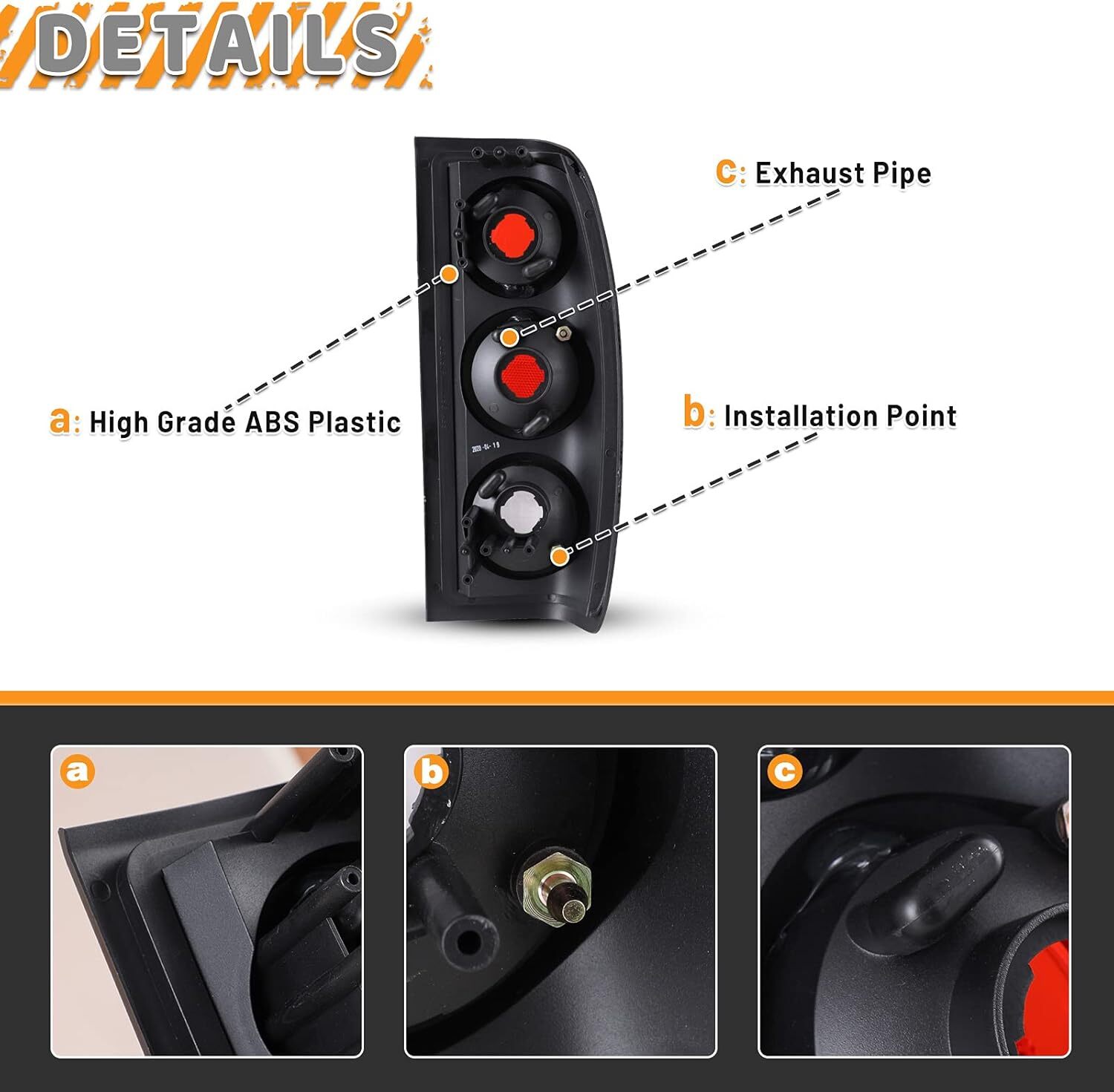 DETAILS

c: Exhaust Pipe

a: High Grade ABS Plastic

b: Installation Point

2020-04-19

a

b

c