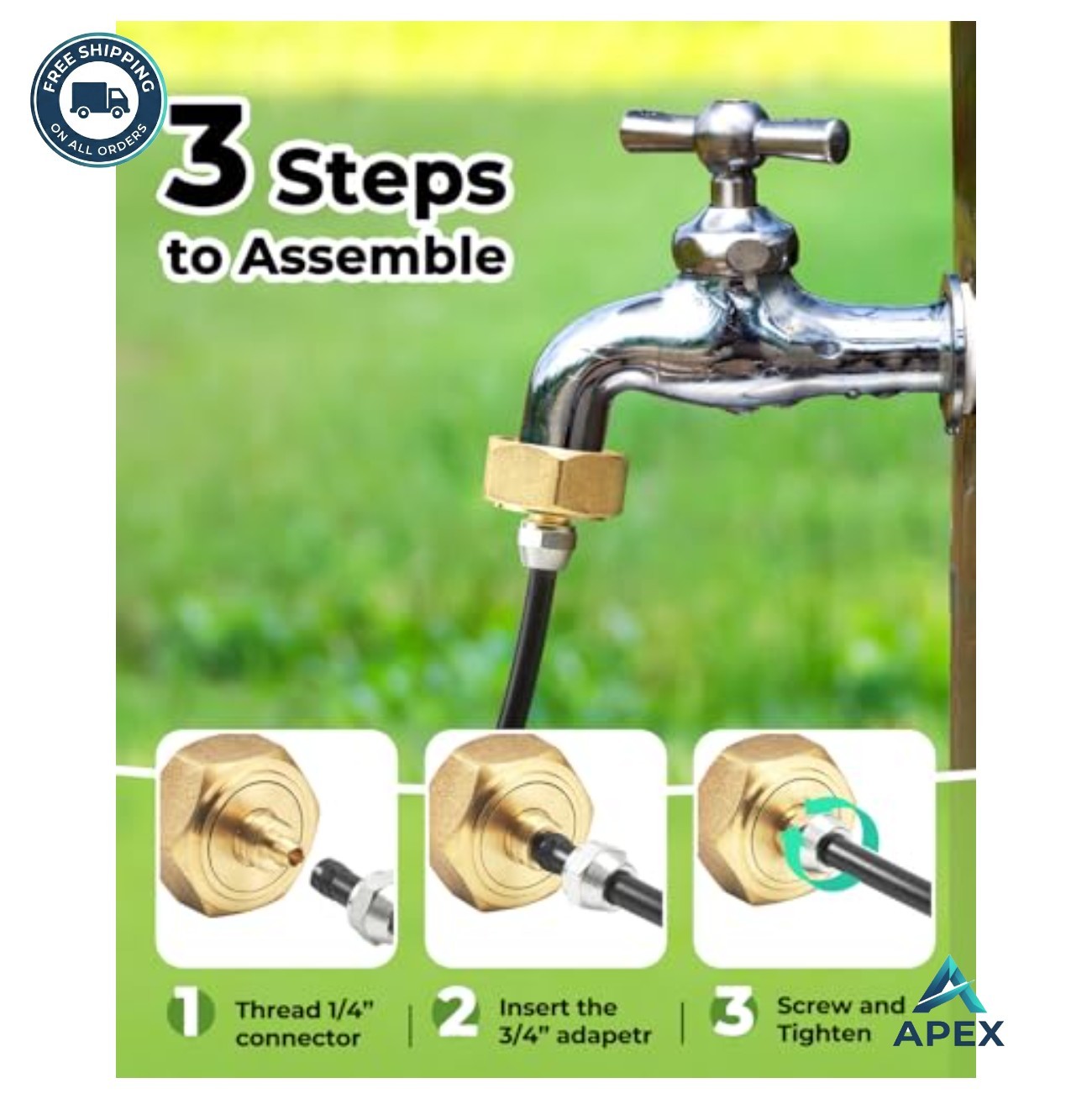 FREE SHIPPING ON ALL ORDERS

3 Steps to Assemble

1 Thread 1/4" connector

2 Insert the 3/4" adapetr

3 Screw and Tighten

APEX