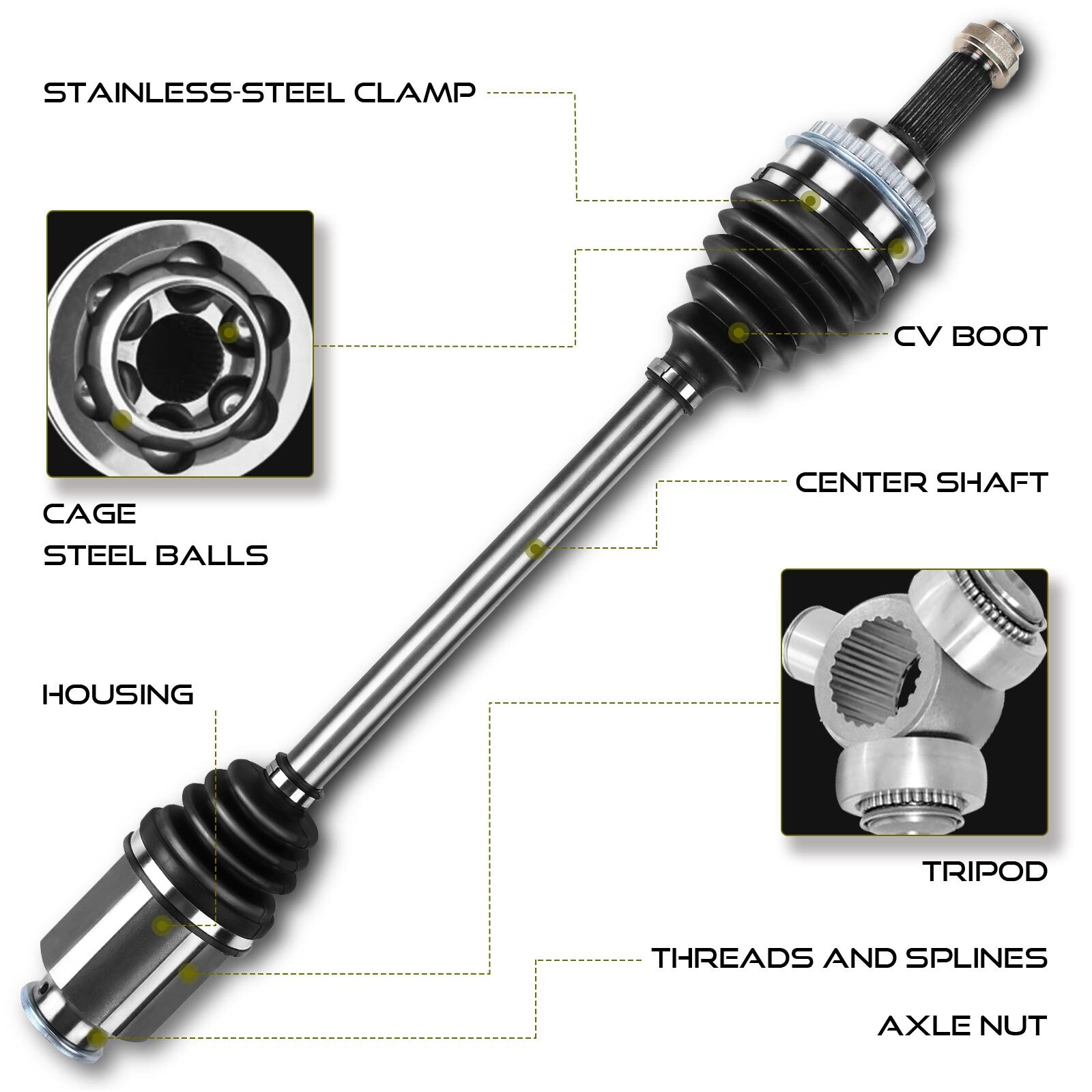 STAINLESS-STEEL CLAMP

CV BOOT

CAGE
STEEL BALLS

CENTER SHAFT

HOUSING

TRIPOD

THREADS AND SPLINES

AXLE NUT