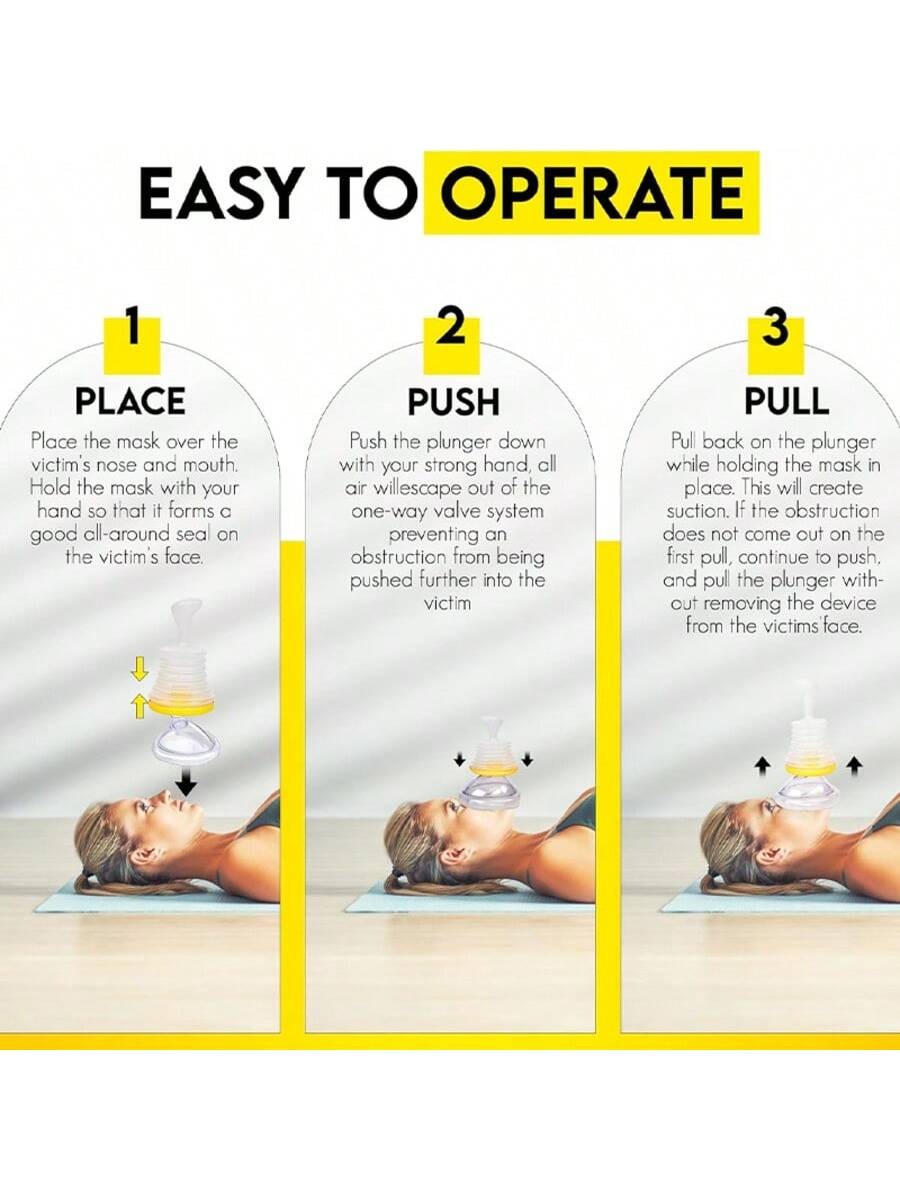 EASY TO OPERATE

1

PLACE

Place the mask over the victim's nose and mouth. Hold the mask with your hand so that it forms a good all-around seal on the victim's face.

2

PUSH

Push the plunger down with your strong hand, all air willescape out of the one-way valve system preventing an obstruction from being pushed further into the victim

3

PULL

Pull back on the plunger while holding the mask in place. This will create suction. If the obstruction does not come out on the first pull, continue to push, and pull the plunger without removing the device from the victims'face.