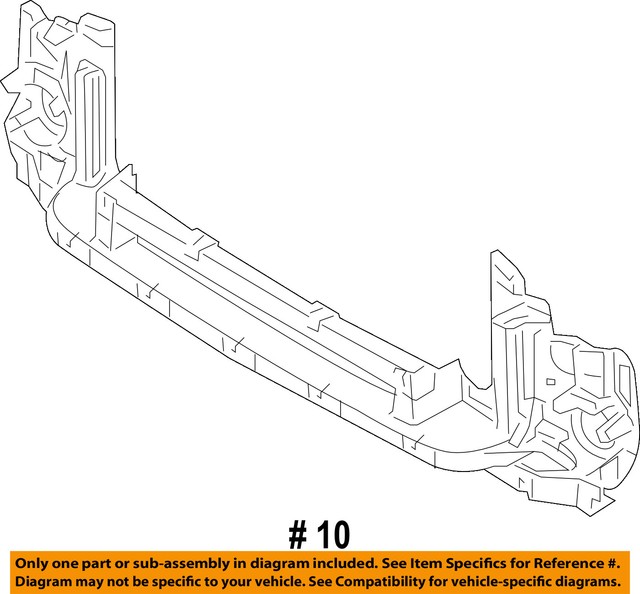 # 10

Only one part or sub-assembly in diagram included. See Item Specifics for Reference #. Diagram may not be specific to your vehicle. See Compatibility for vehicle-specific diagrams.