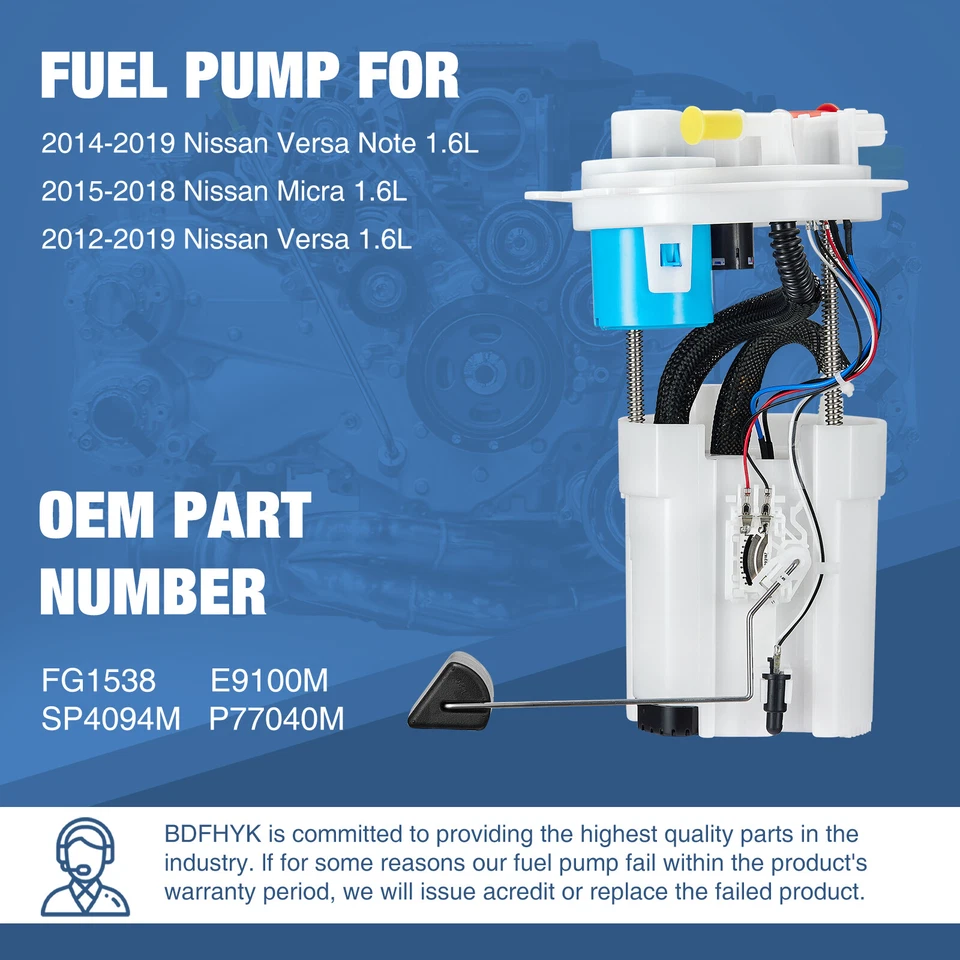 FUEL PUMP FOR

2014-2019 Nissan Versa Note 1.6L

2015-2018 Nissan Micra 1.6L

2012-2019 Nissan Versa 1.6L

OEM PART NUMBER

FG1538 E9100M
SP4094M P77040M

BDFHYK is committed to providing the highest quality parts in the industry. If for some reasons our fuel pump fail within the product's warranty period, we will issue acredit or replace the failed product.