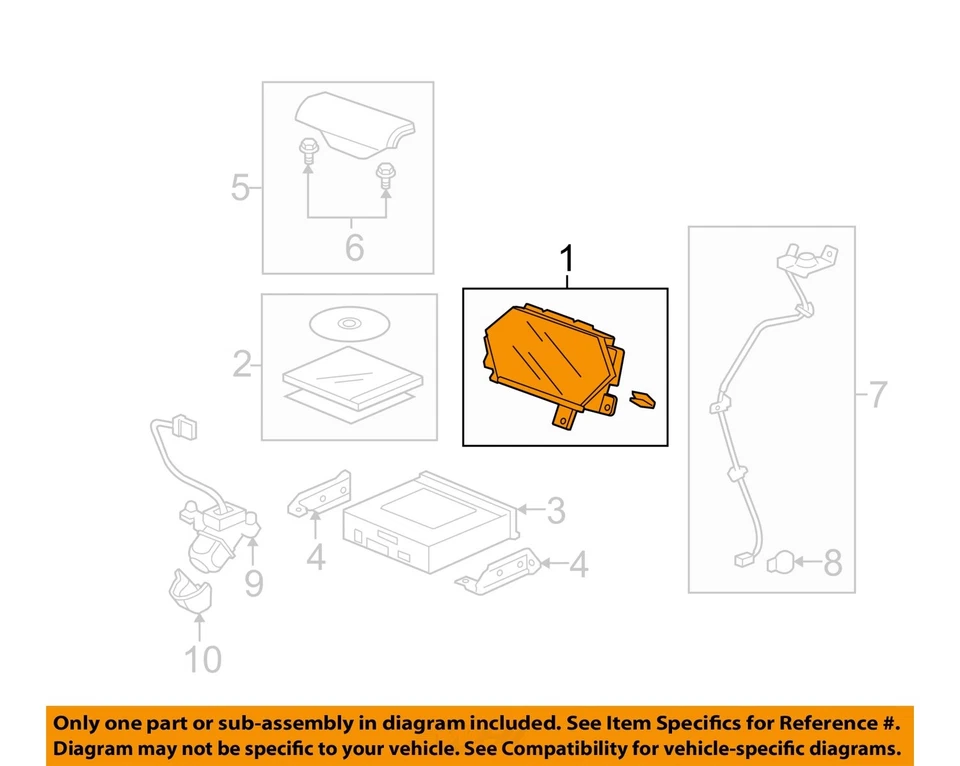 5
6
1
2
7
3
4
4
9
8
10

Only one part or sub-assembly in diagram included. See Item Specifics for Reference #. Diagram may not be specific to your vehicle. See Compatibility for vehicle-specific diagrams.