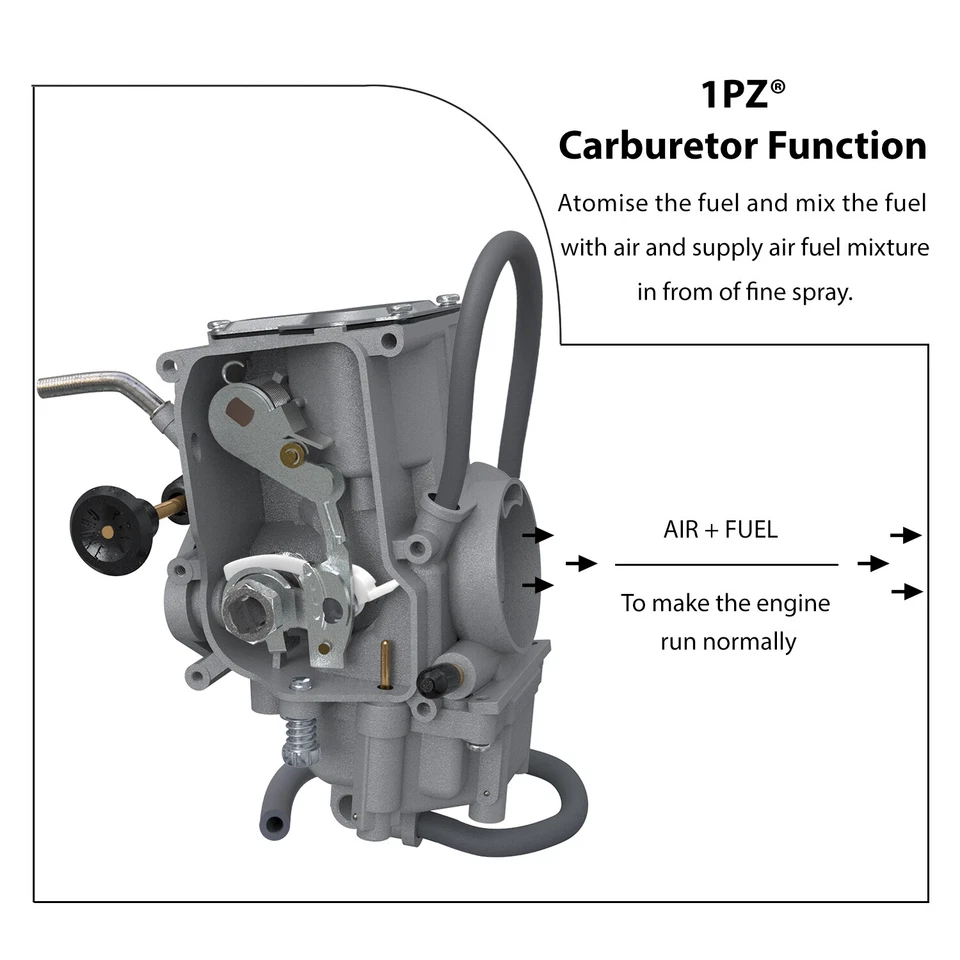 1PZ®
Carburetor Function

Atomise the fuel and mix the fuel with air and supply air fuel mixture in from of fine spray.

AIR + FUEL

To make the engine run normally