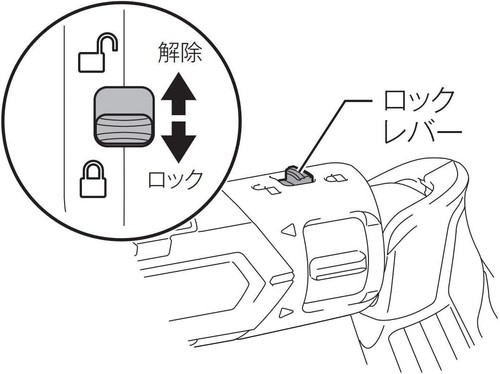 解除

ロック

ロック
レバー