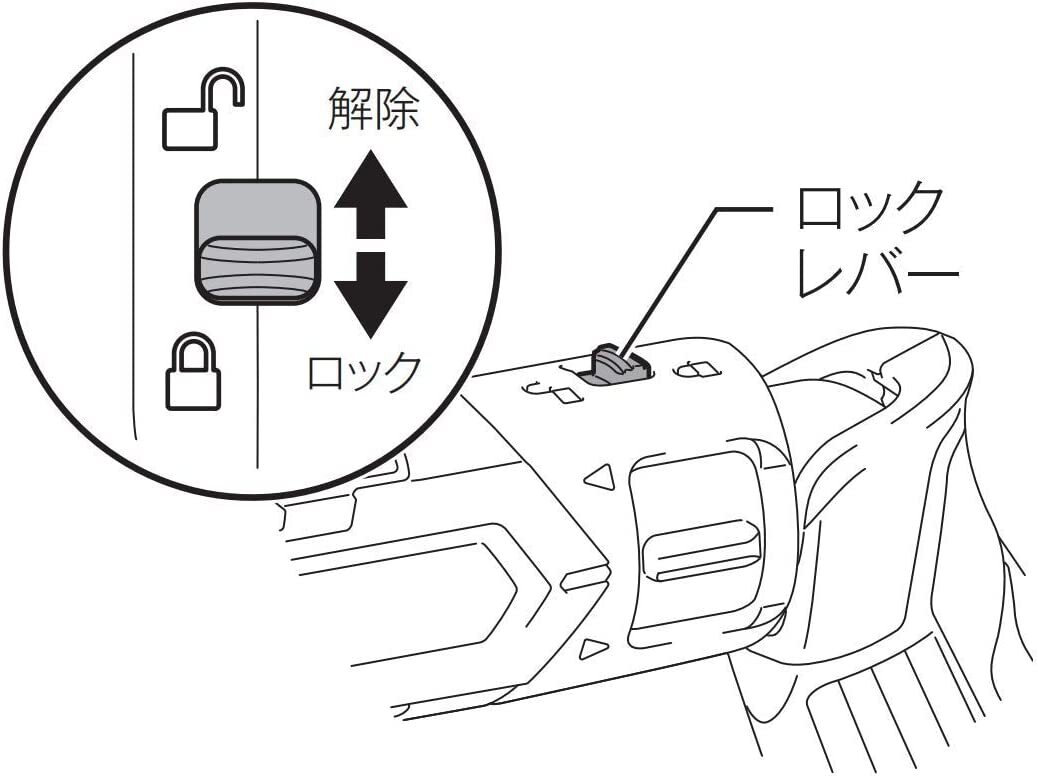 解除
ロック
ロック
レバー