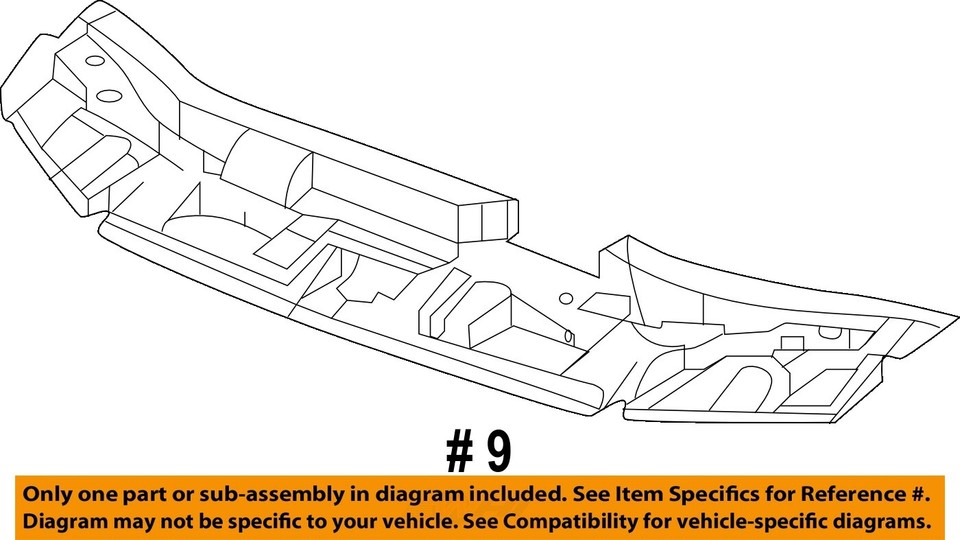 # 9

Only one part or sub-assembly in diagram included. See Item Specifics for Reference #.
Diagram may not be specific to your vehicle. See Compatibility for vehicle-specific diagrams.