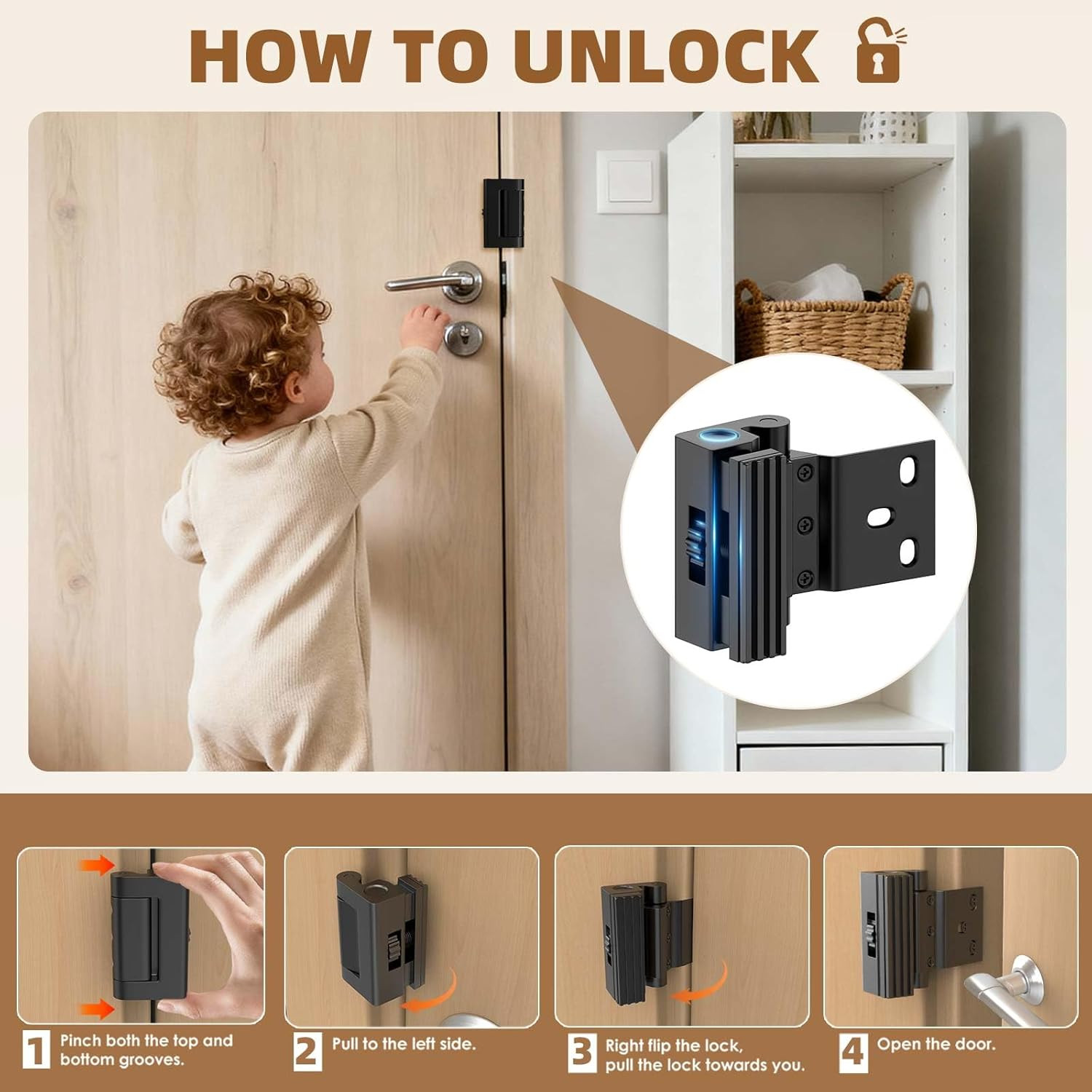 HOW TO UNLOCK

1 Pinch both the top and bottom grooves.

2 Pull to the left side.

3 Right flip the lock, pull the lock towards you.

4 Open the door.