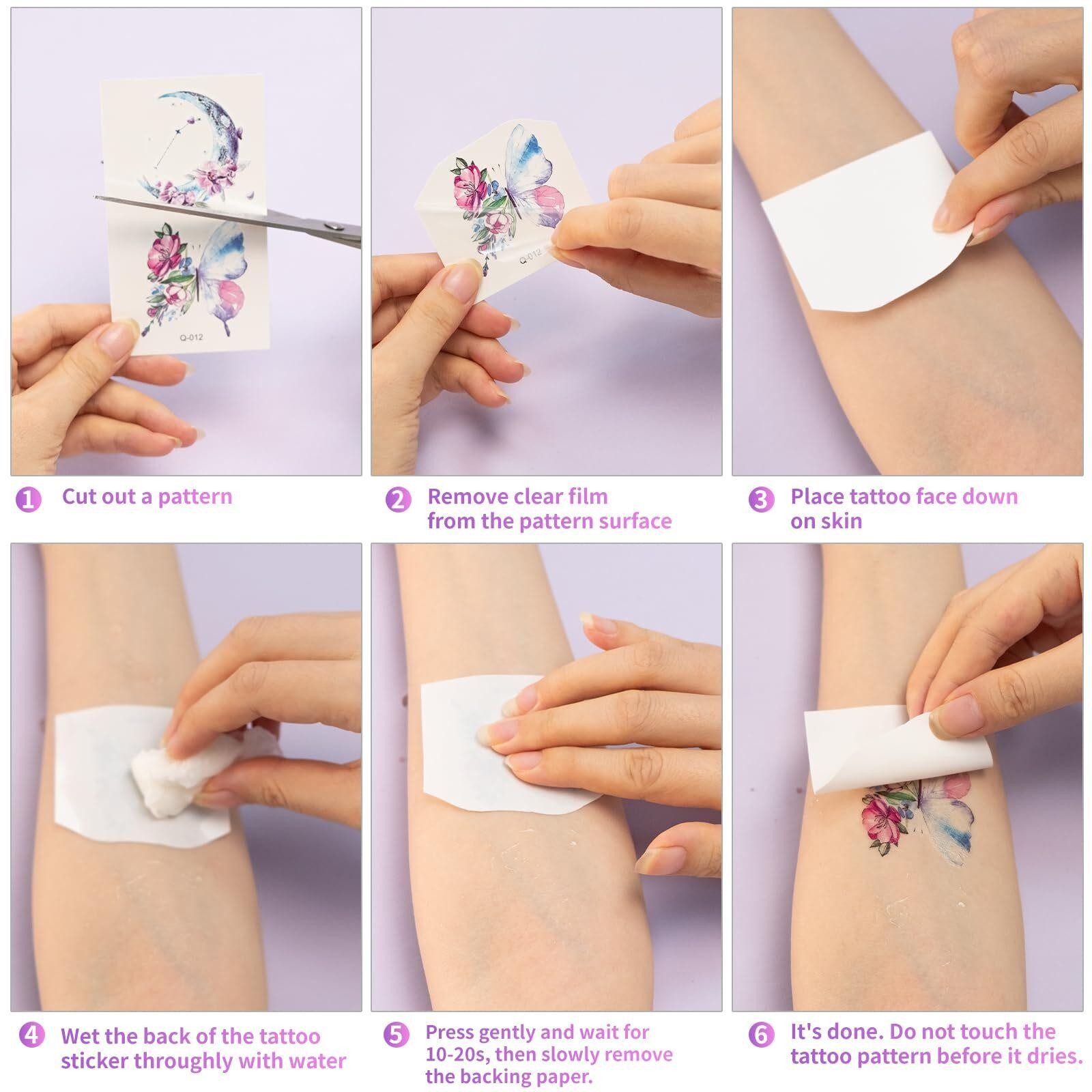 Q-012

Q-012

1 Cut out a pattern

2 Remove clear film from the pattern surface

3 Place tattoo face down on skin

4 Wet the back of the tattoo sticker throughly with water

5 Press gently and wait for 10-20s, then slowly remove the backing paper.

6 It's done. Do not touch the tattoo pattern before it dries.