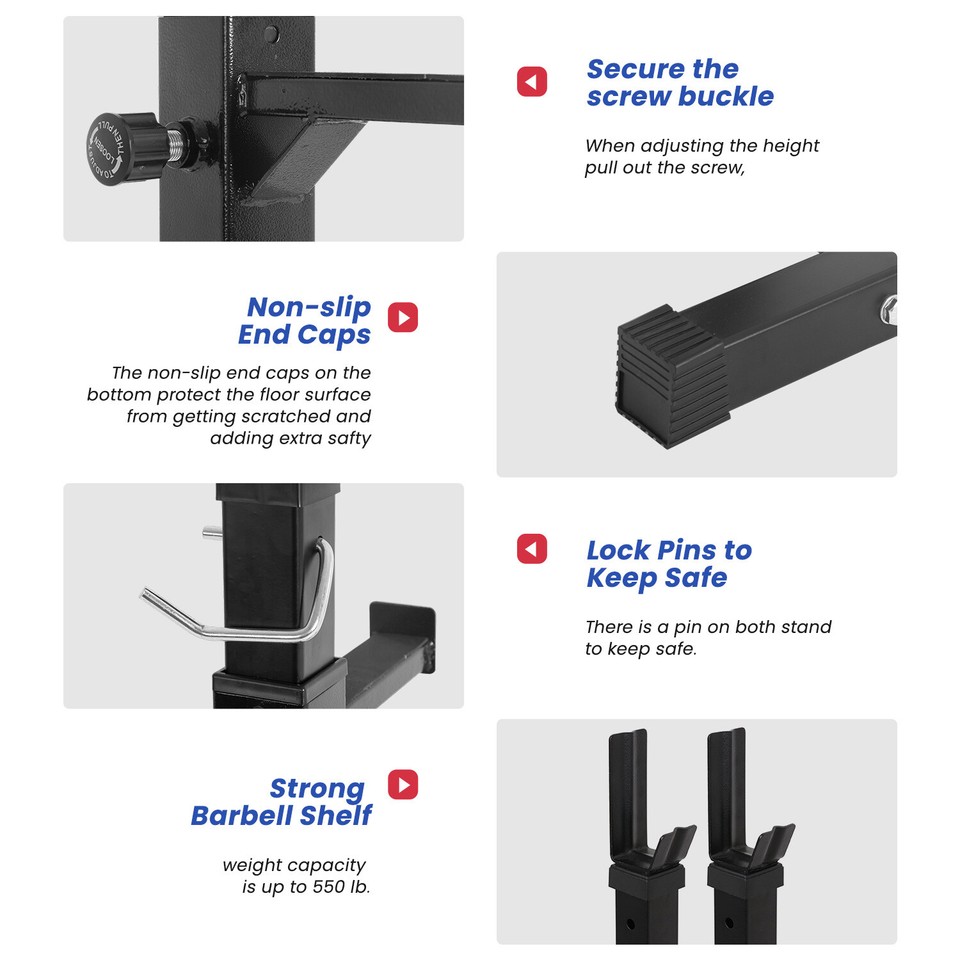 LOOSEN THEN PULL TO ADJUST

Secure the screw buckle

When adjusting the height pull out the screw,

Non-slip End Caps

The non-slip end caps on the bottom protect the floor surface from getting scratched and adding extra safty

Lock Pins to Keep Safe

There is a pin on both stand to keep safe.

Strong Barbell Shelf

weight capacity is up to 550 lb.