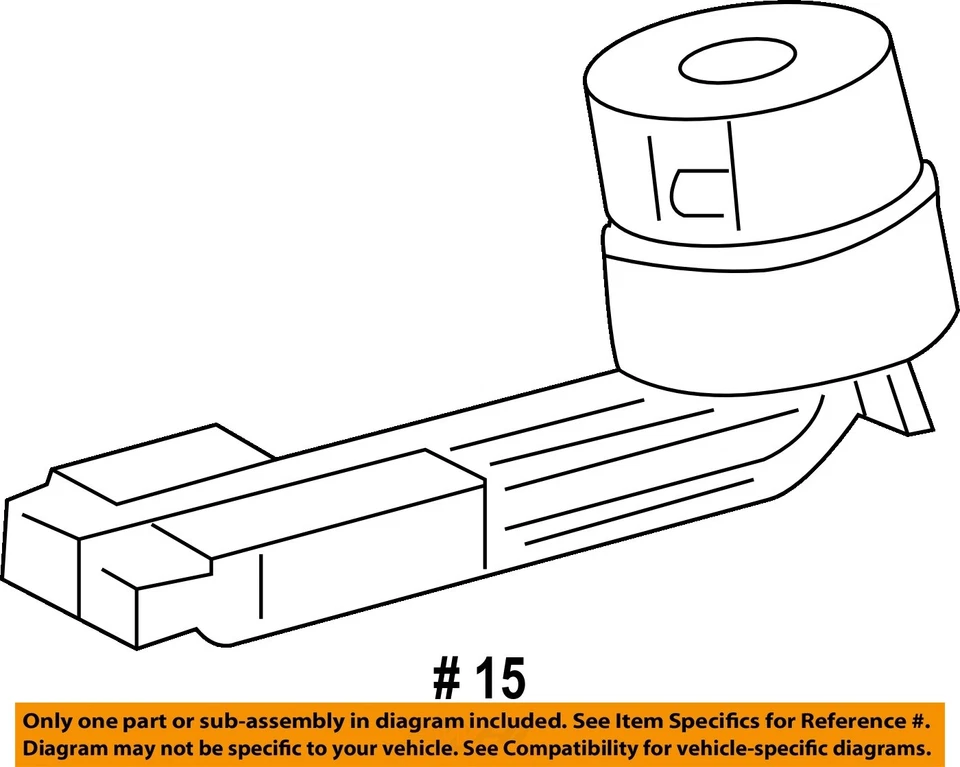 # 15

Only one part or sub-assembly in diagram included. See Item Specifics for Reference #. Diagram may not be specific to your vehicle. See Compatibility for vehicle-specific diagrams.