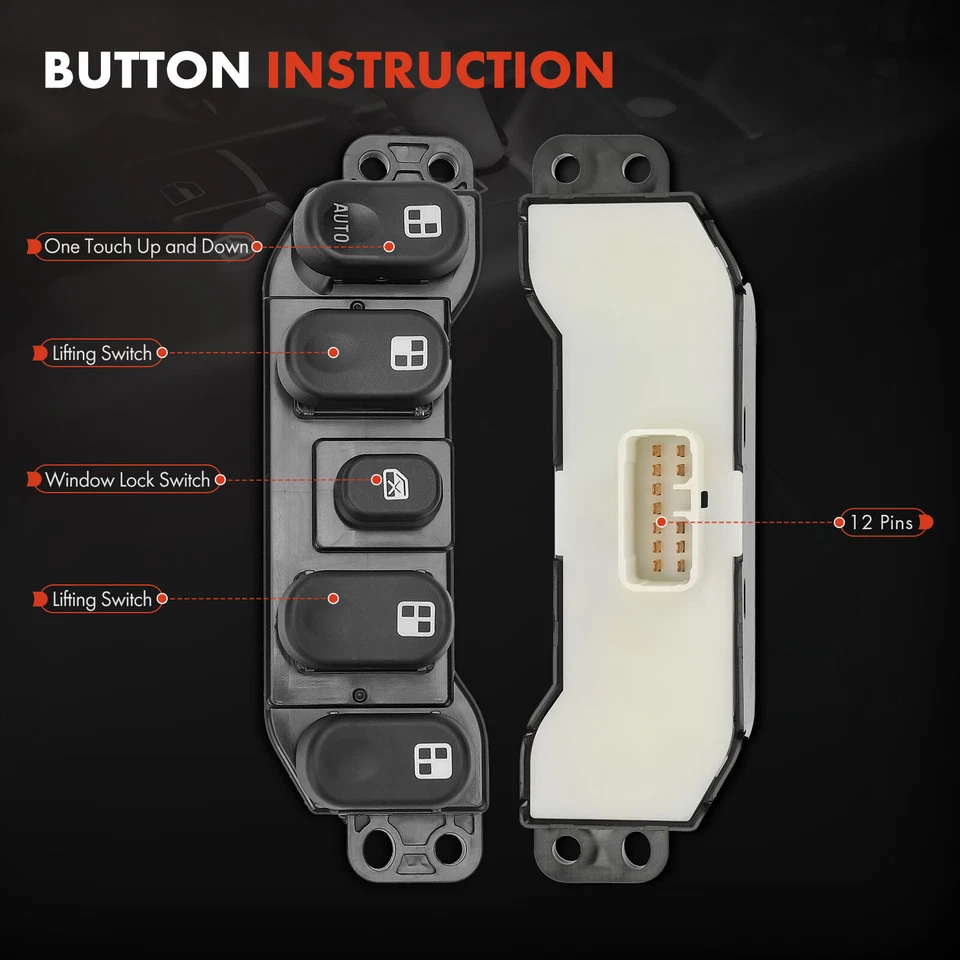 BUTTON INSTRUCTION

AUTO

One Touch Up and Down

Lifting Switch

Window Lock Switch

Lifting Switch

12 Pins