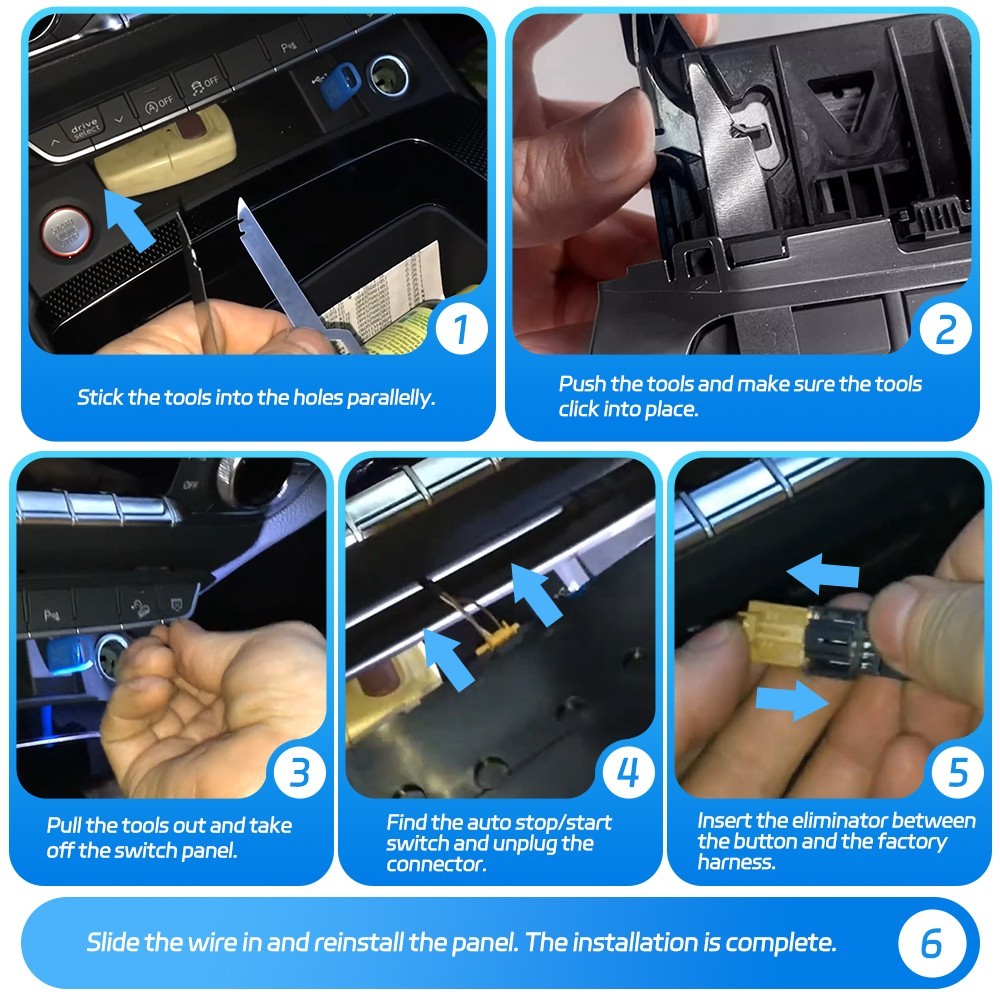 drive select

OFF

OFF

1

Stick the tools into the holes parallelly.

2

Push the tools and make sure the tools click into place.

3

Pull the tools out and take off the switch panel.

4

Find the auto stop/start switch and unplug the connector.

5

Insert the eliminator between the button and the factory harness.

Slide the wire in and reinstall the panel. The installation is complete.

6