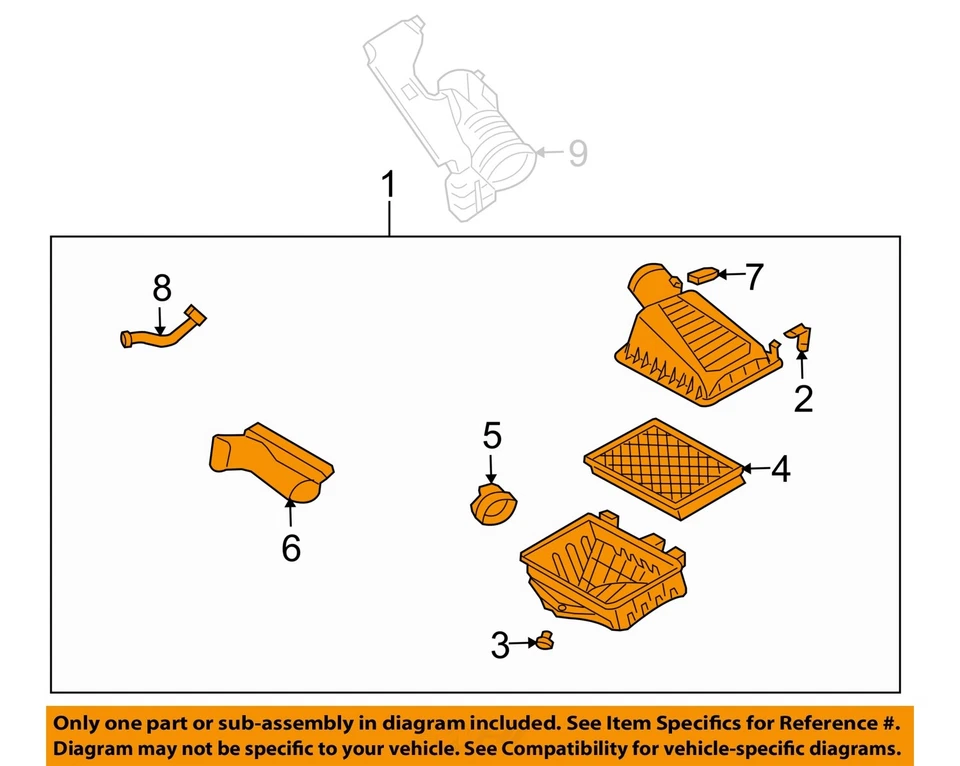 9
1
8
7
2
5
4
6
3

Only one part or sub-assembly in diagram included. See Item Specifics for Reference #. Diagram may not be specific to your vehicle. See Compatibility for vehicle-specific diagrams.