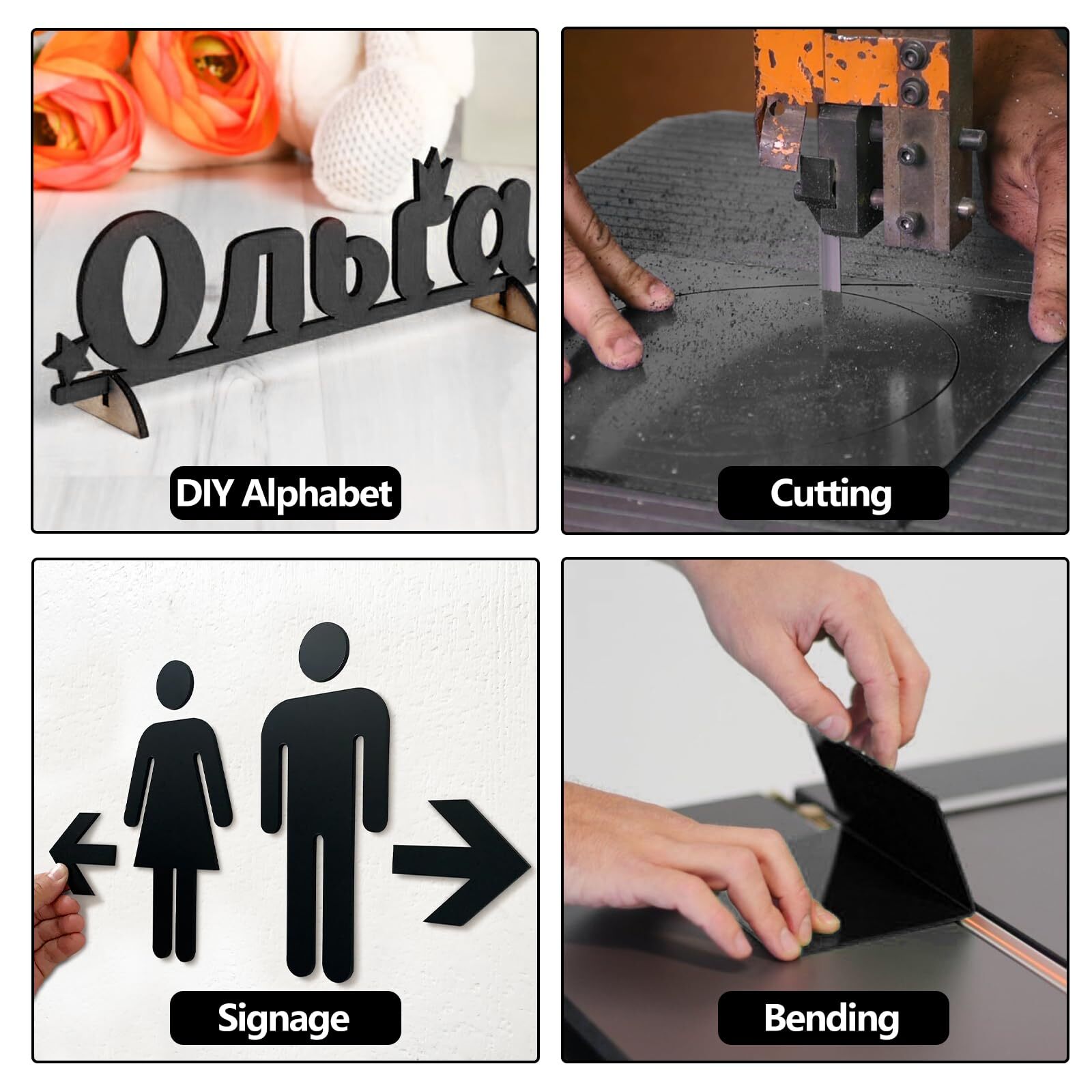 Ольга

DIY Alphabet

Cutting

Signage

Bending