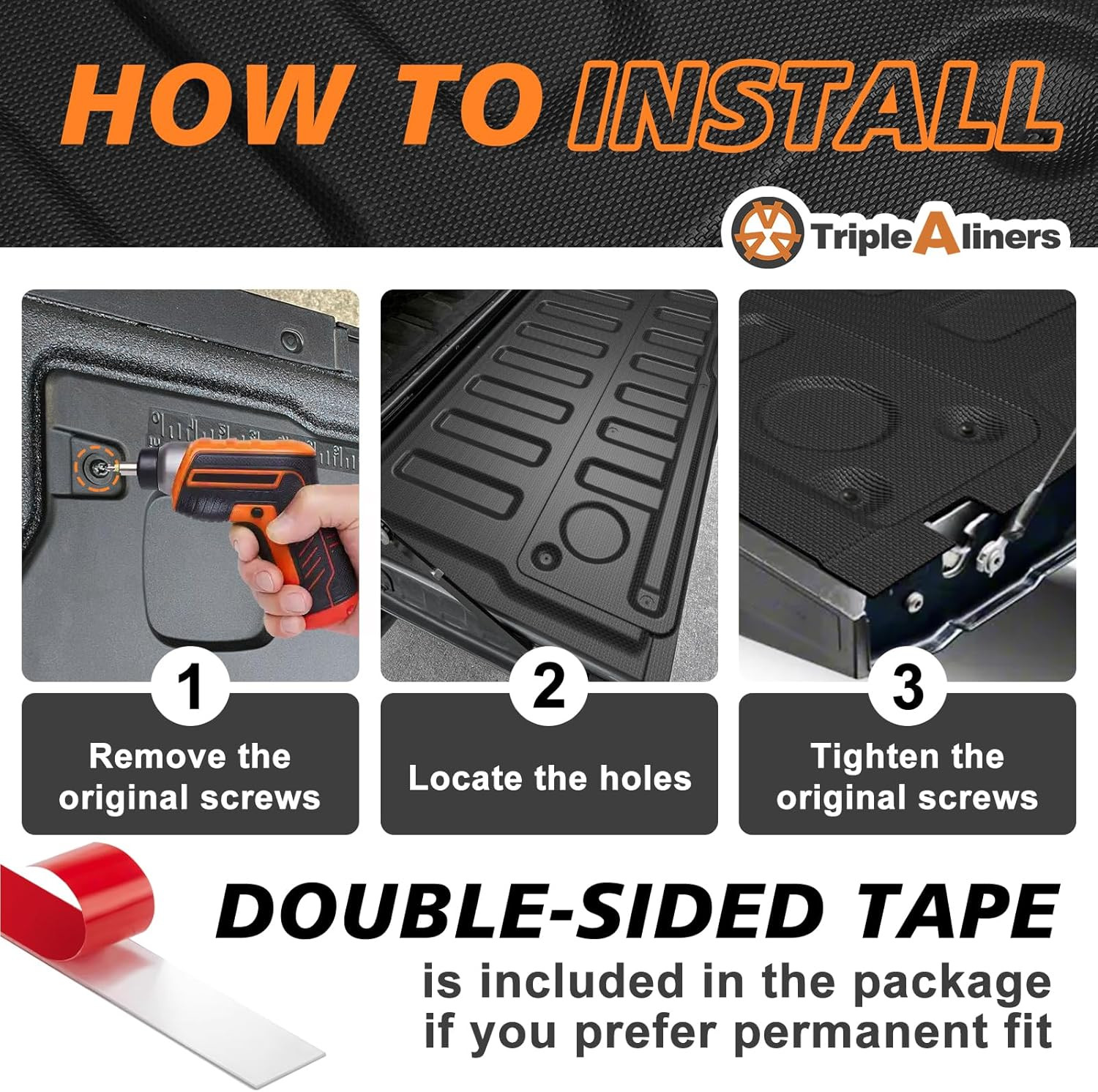 HOW TO INSTALL

TripleAliners

1
Remove the original screws

2
Locate the holes

3
Tighten the original screws

DOUBLE-SIDED TAPE
is included in the package if you prefer permanent fit