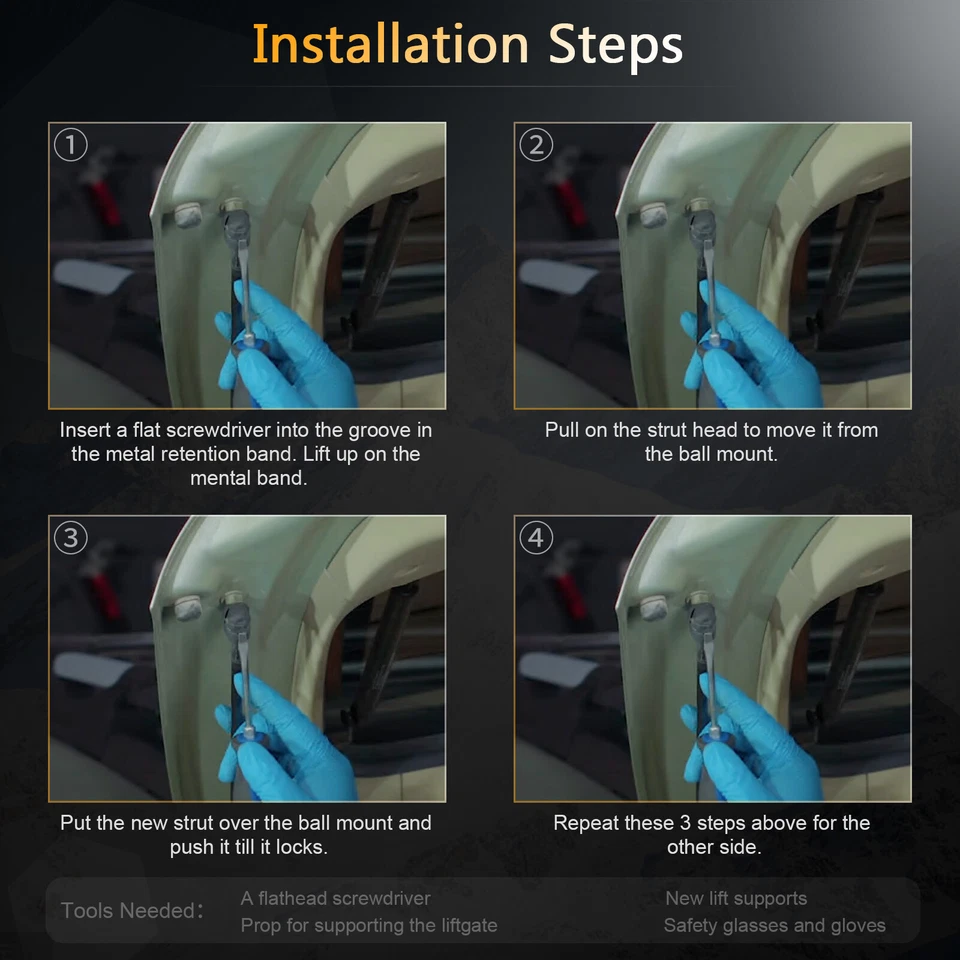 Installation Steps

①

Insert a flat screwdriver into the groove in the metal retention band. Lift up on the mental band.

②

Pull on the strut head to move it from the ball mount.

③

Put the new strut over the ball mount and push it till it locks.

④

Repeat these 3 steps above for the other side.

Tools Needed:

A flathead screwdriver
Prop for supporting the liftgate

New lift supports
Safety glasses and gloves