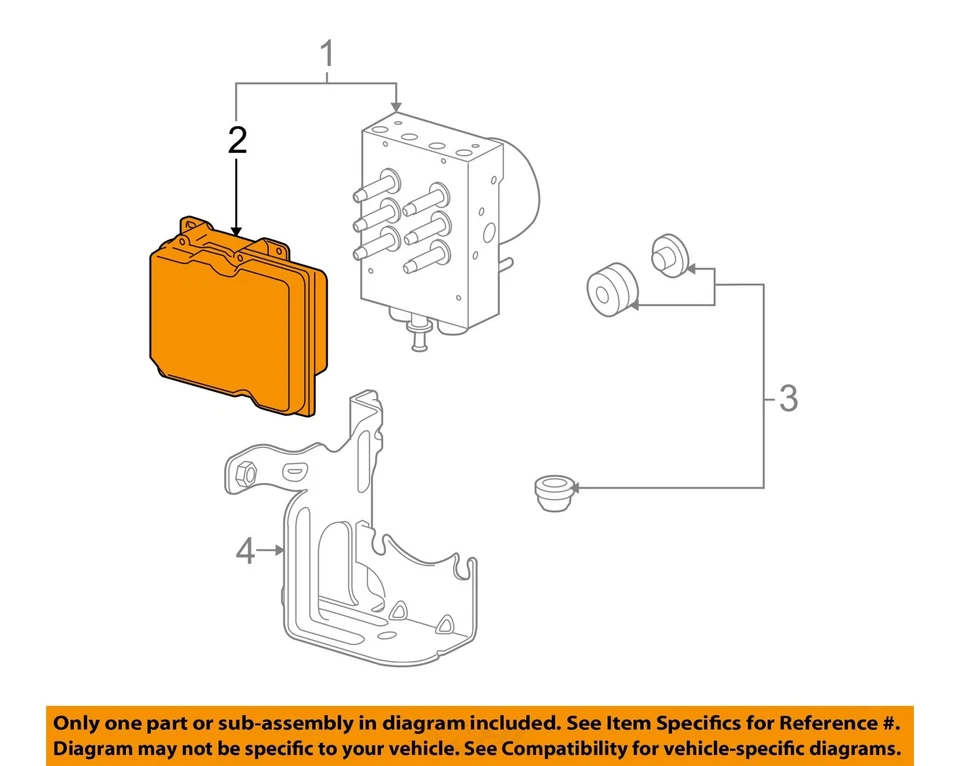 1
2
3
4

Only one part or sub-assembly in diagram included. See Item Specifics for Reference #.
Diagram may not be specific to your vehicle. See Compatibility for vehicle-specific diagrams.