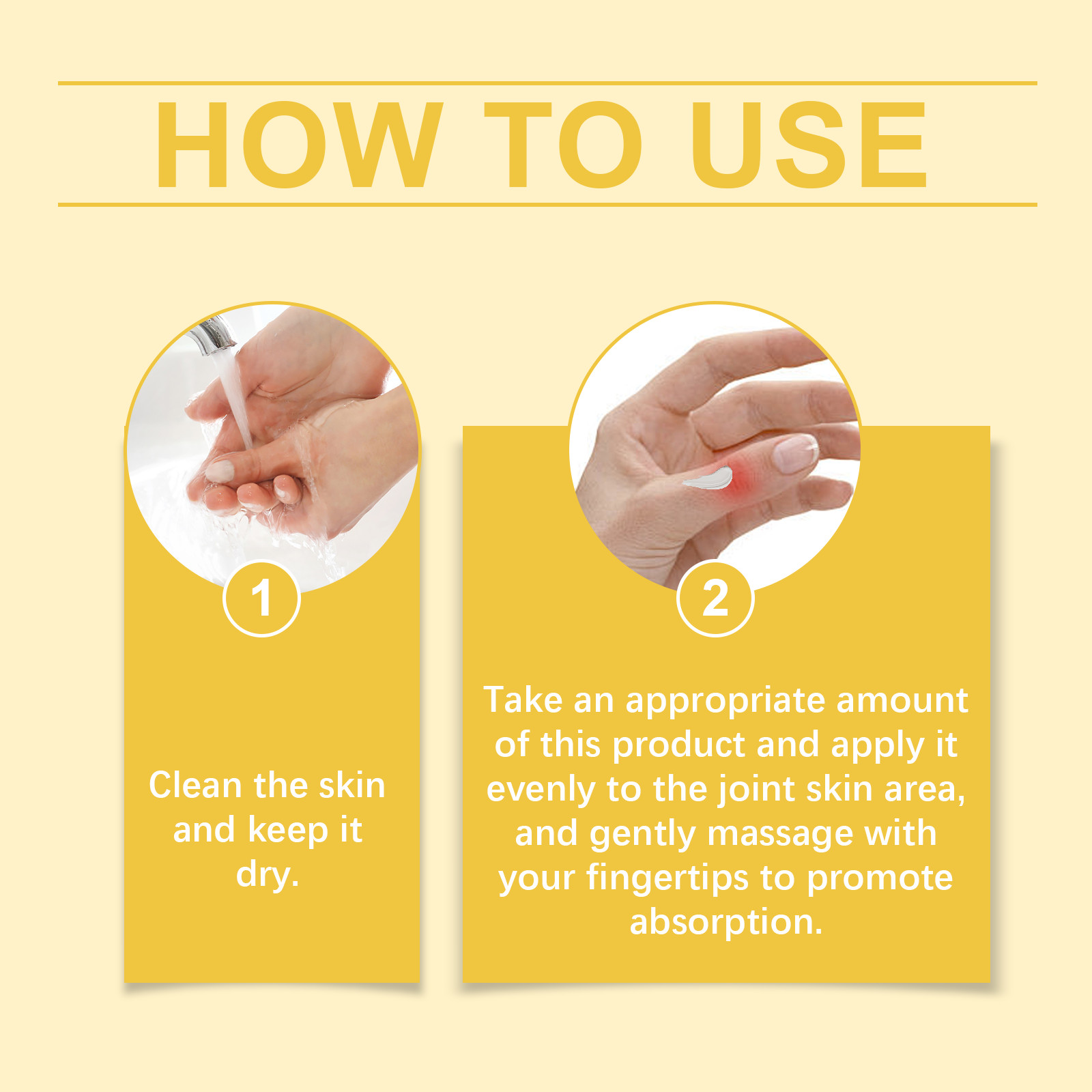 HOW TO USE

1

Clean the skin and keep it dry.

2

Take an appropriate amount of this product and apply it evenly to the joint skin area, and gently massage with your fingertips to promote absorption.