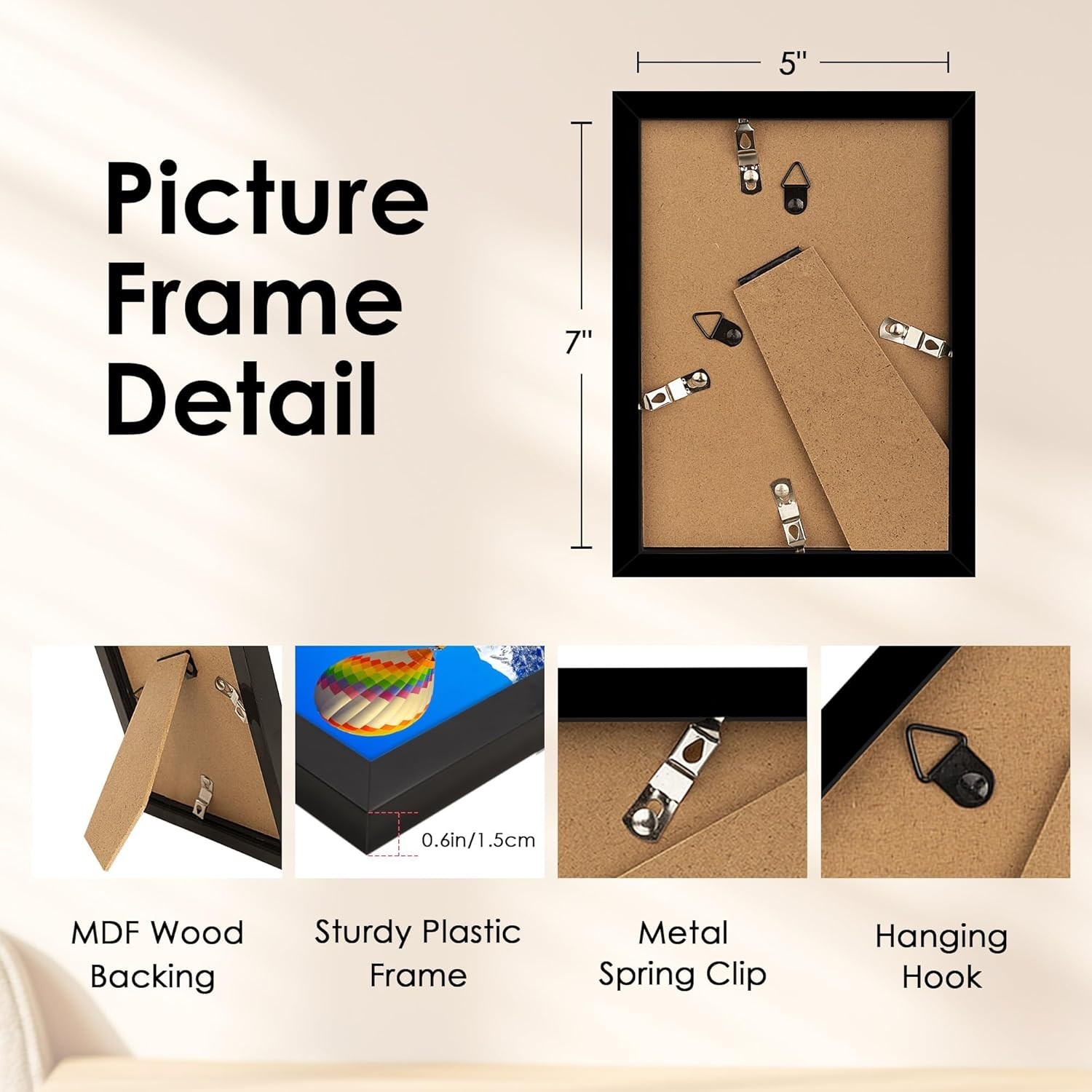 Picture Frame Detail

5"

7"

0.6in/1.5cm

MDF Wood Backing

Sturdy Plastic Frame

Metal Spring Clip

Hanging Hook