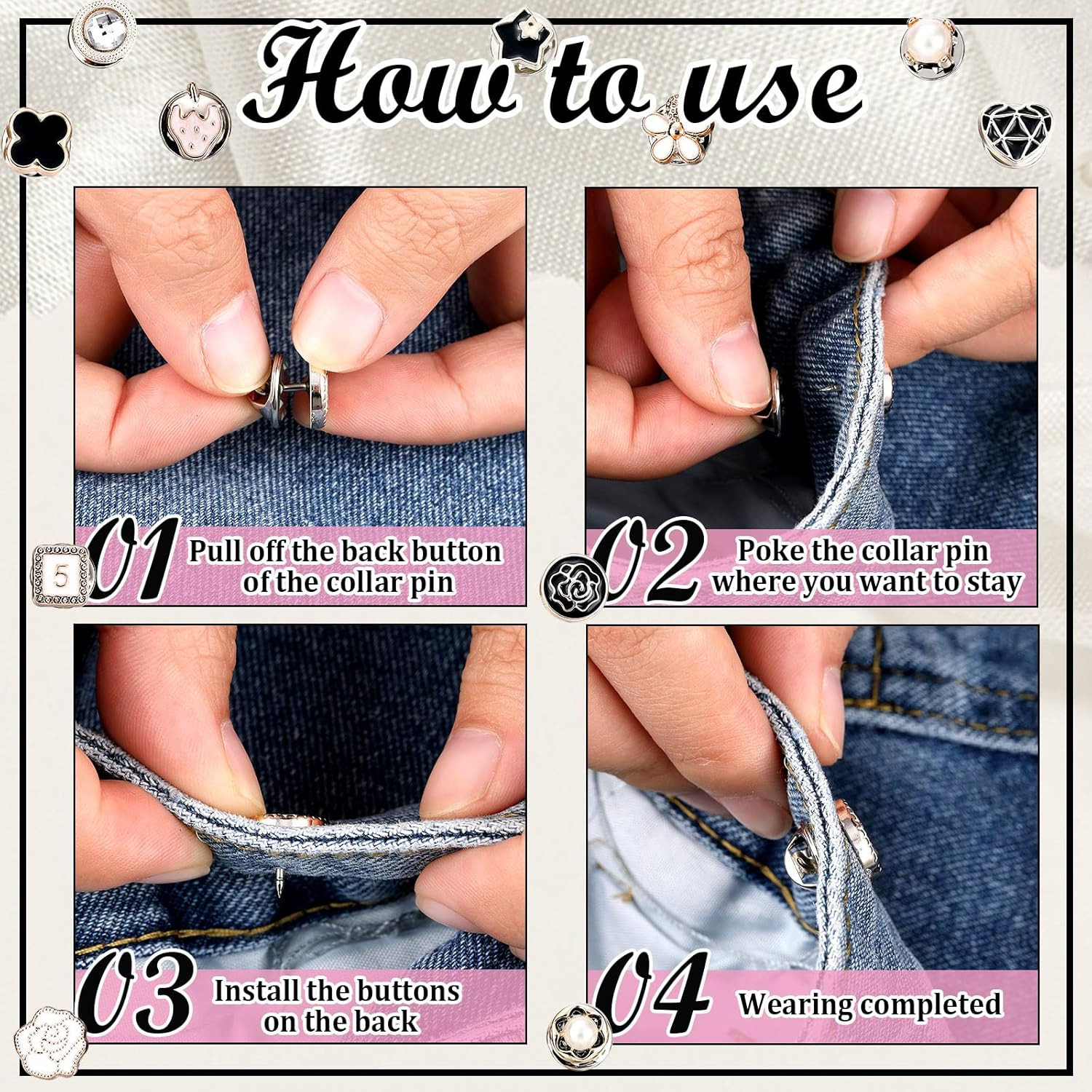 How to use

5

01 Pull off the back button of the collar pin

02 Poke the collar pin where you want to stay

03 Install the buttons on the back

04 Wearing completed