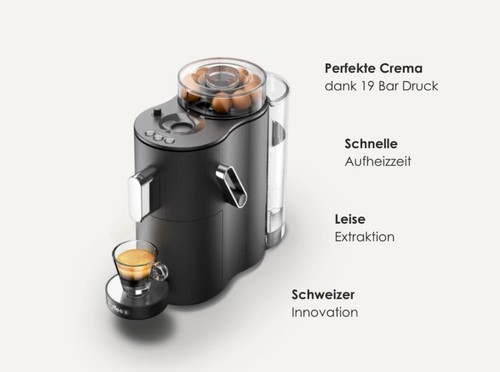 Perfekte Crema
dank 19 Bar Druck

Schnelle
Aufheizzeit

Leise
Extraktion

Schweizer
Innovation