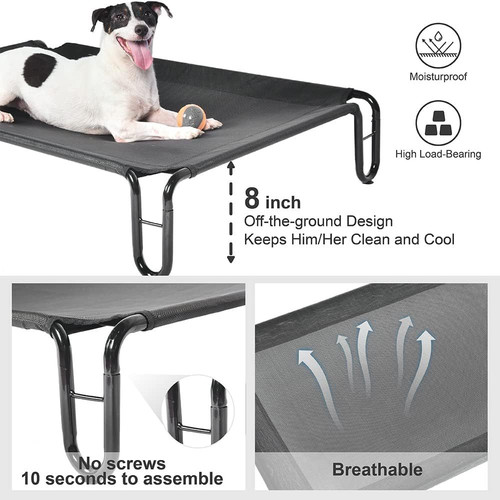 Moisturproof

High Load-Bearing

8 inch
Off-the-ground Design
Keeps Him/Her Clean and Cool

No screws
10 seconds to assemble

Breathable