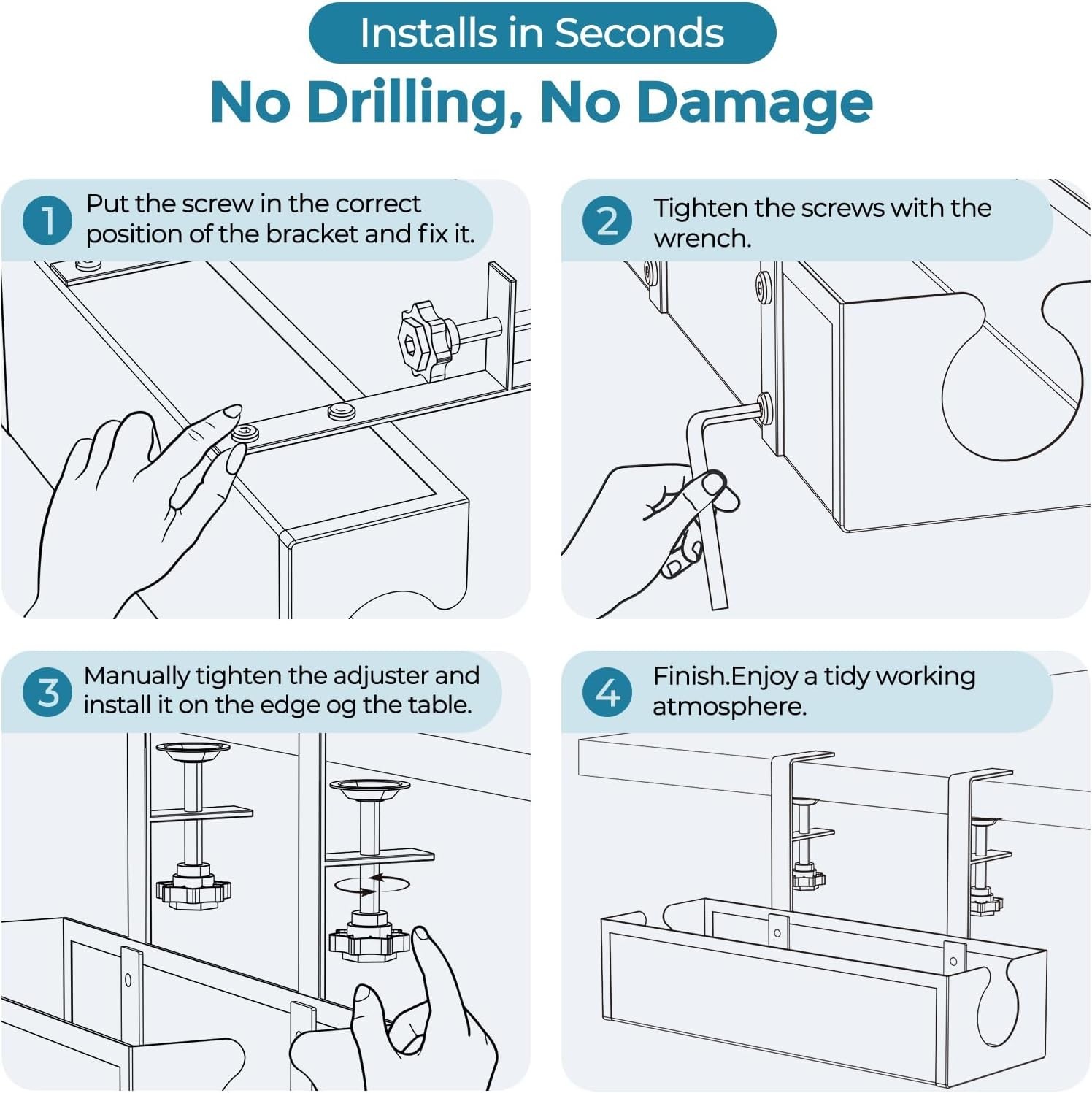 Installs in Seconds

No Drilling, No Damage

1 Put the screw in the correct position of the bracket and fix it.

2 Tighten the screws with the wrench.

3 Manually tighten the adjuster and install it on the edge og the table.

4 Finish.Enjoy a tidy working atmosphere.