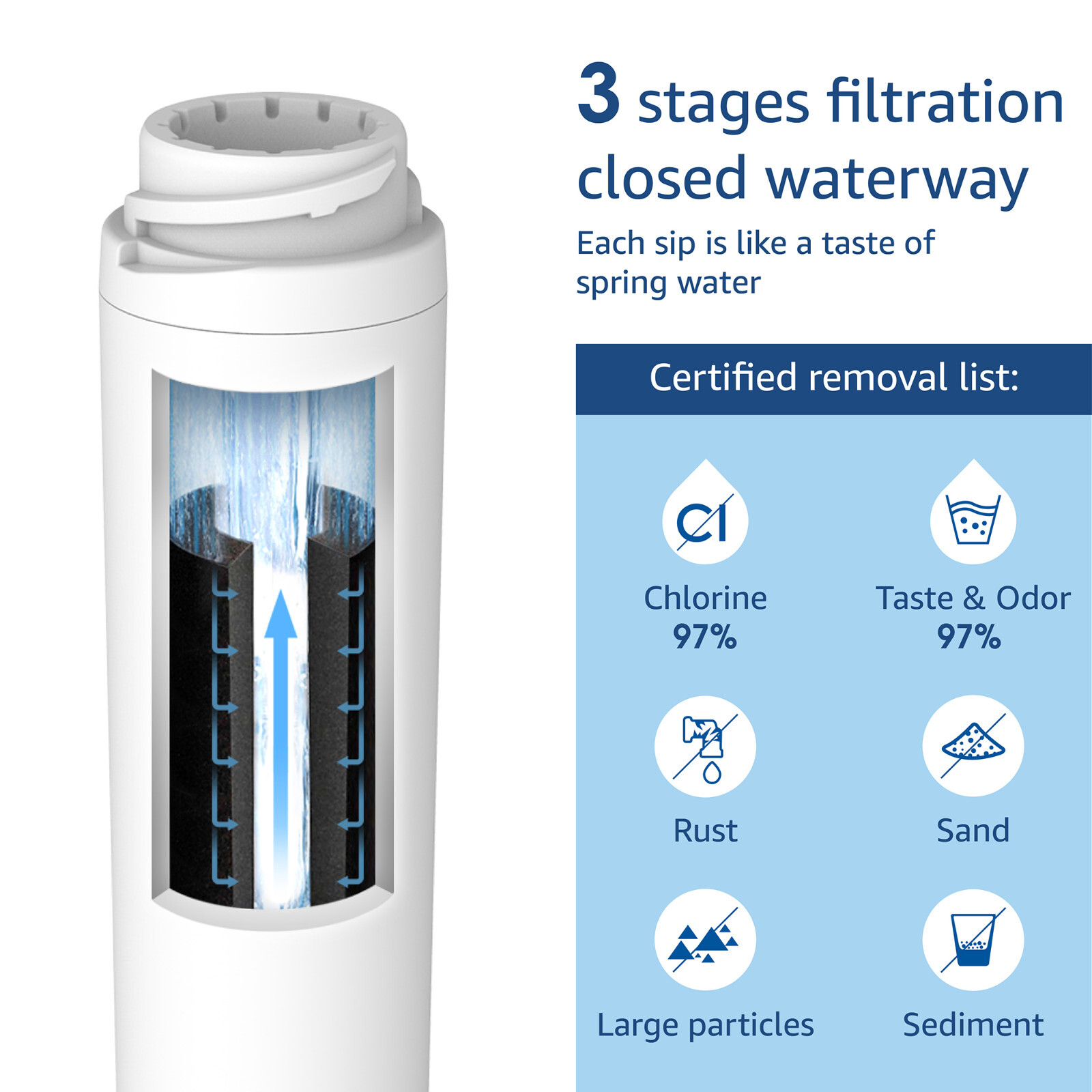 3 stages filtration closed waterway

Each sip is like a taste of spring water

Certified removal list:

Cl

Chlorine
97%

Taste & Odor
97%

Rust

Sand

Large particles

Sediment