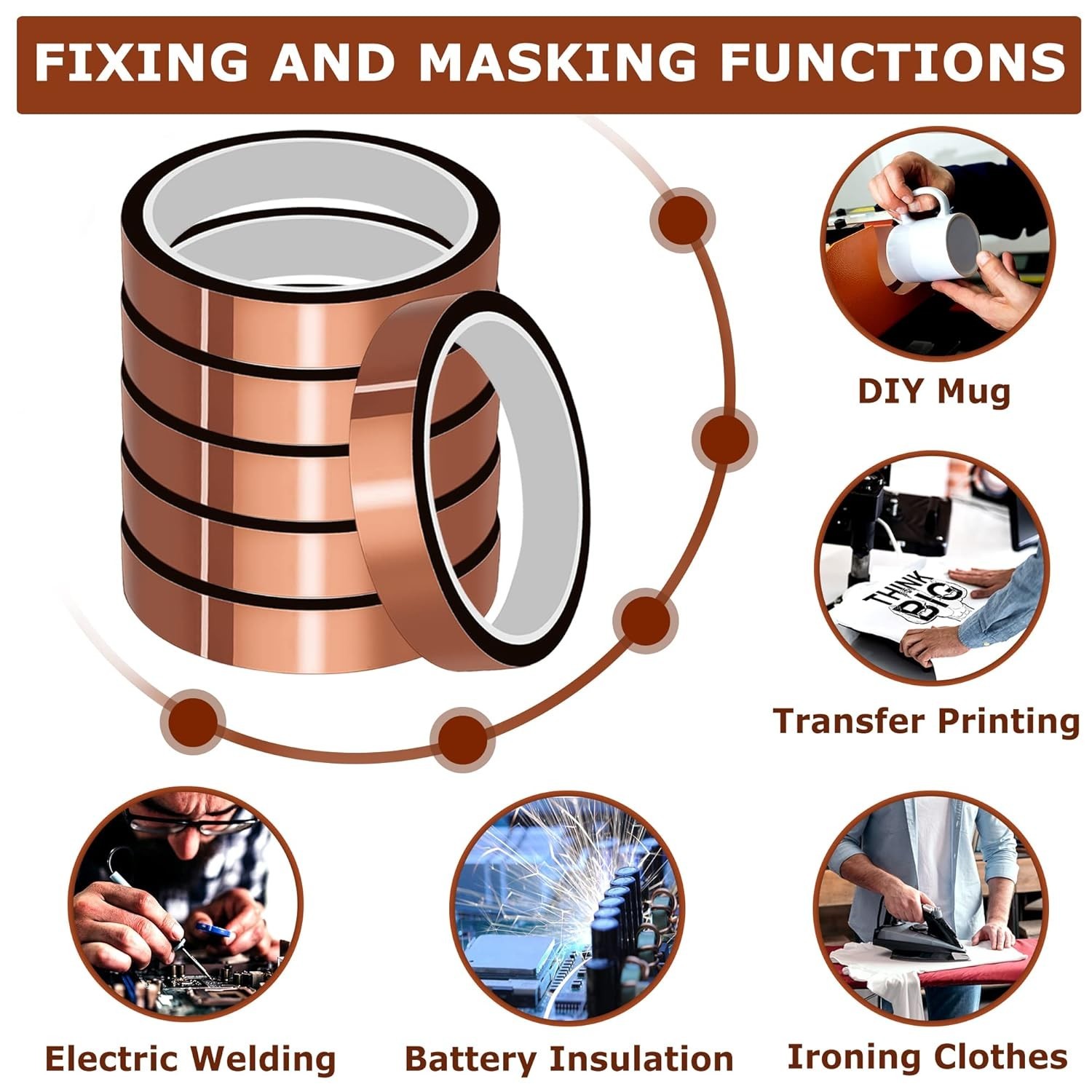 FIXING AND MASKING FUNCTIONS

DIY Mug

THINK BIG

Transfer Printing

Electric Welding

Battery Insulation

Ironing Clothes