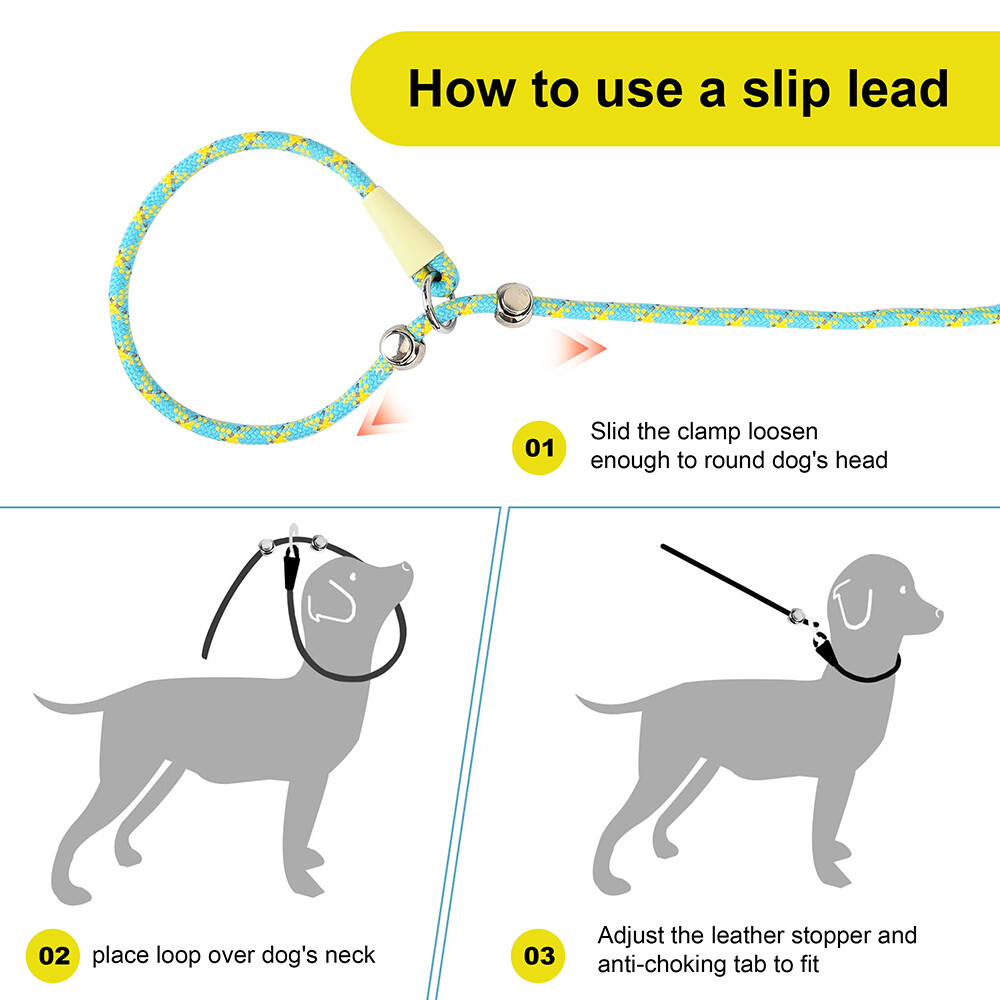 How to use a slip lead

01 Slid the clamp loosen enough to round dog's head

02 place loop over dog's neck

03 Adjust the leather stopper and anti-choking tab to fit