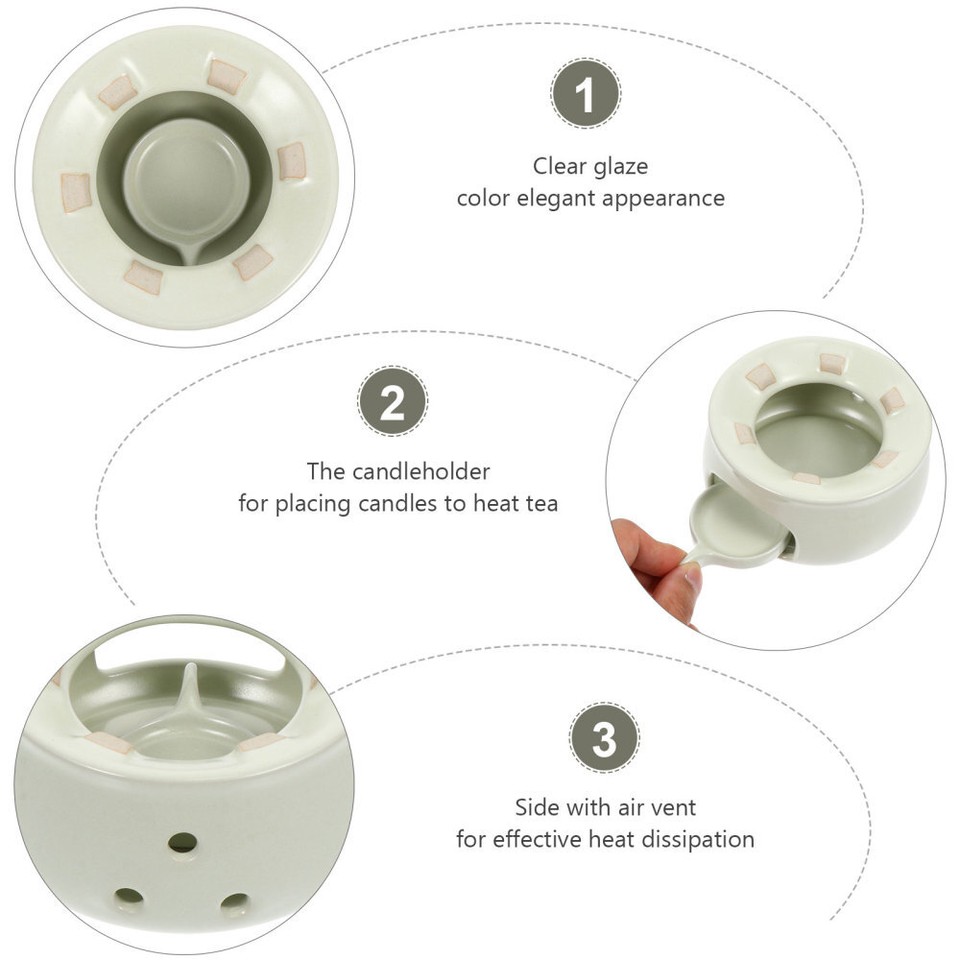 1

Clear glaze
color elegant appearance

2

The candleholder
for placing candles to heat tea

3

Side with air vent
for effective heat dissipation